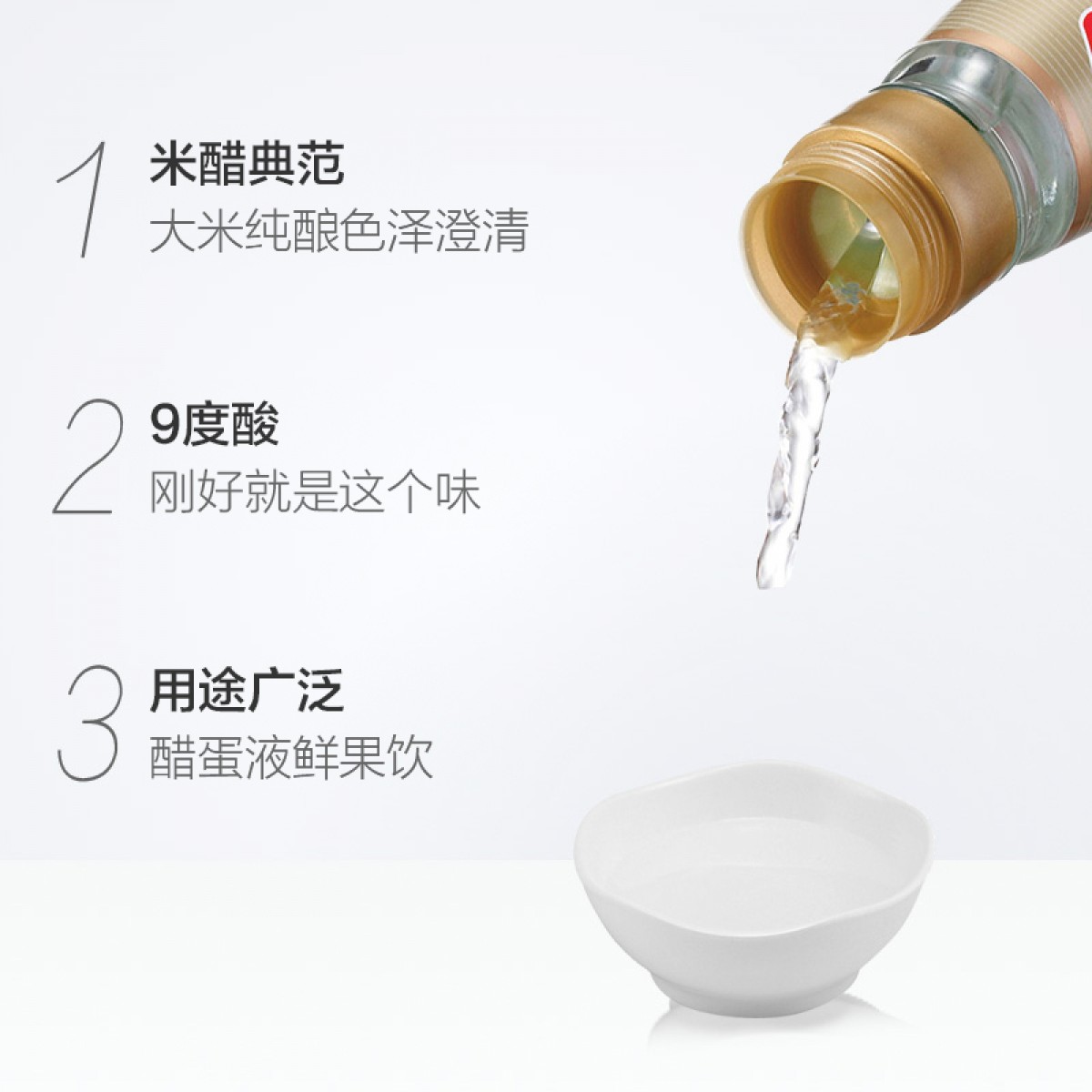 1 米醋典范
大米纯酿色泽澄清

2 9度酸
刚好就是这个味

3 用途广泛
醋蛋液鲜果饮