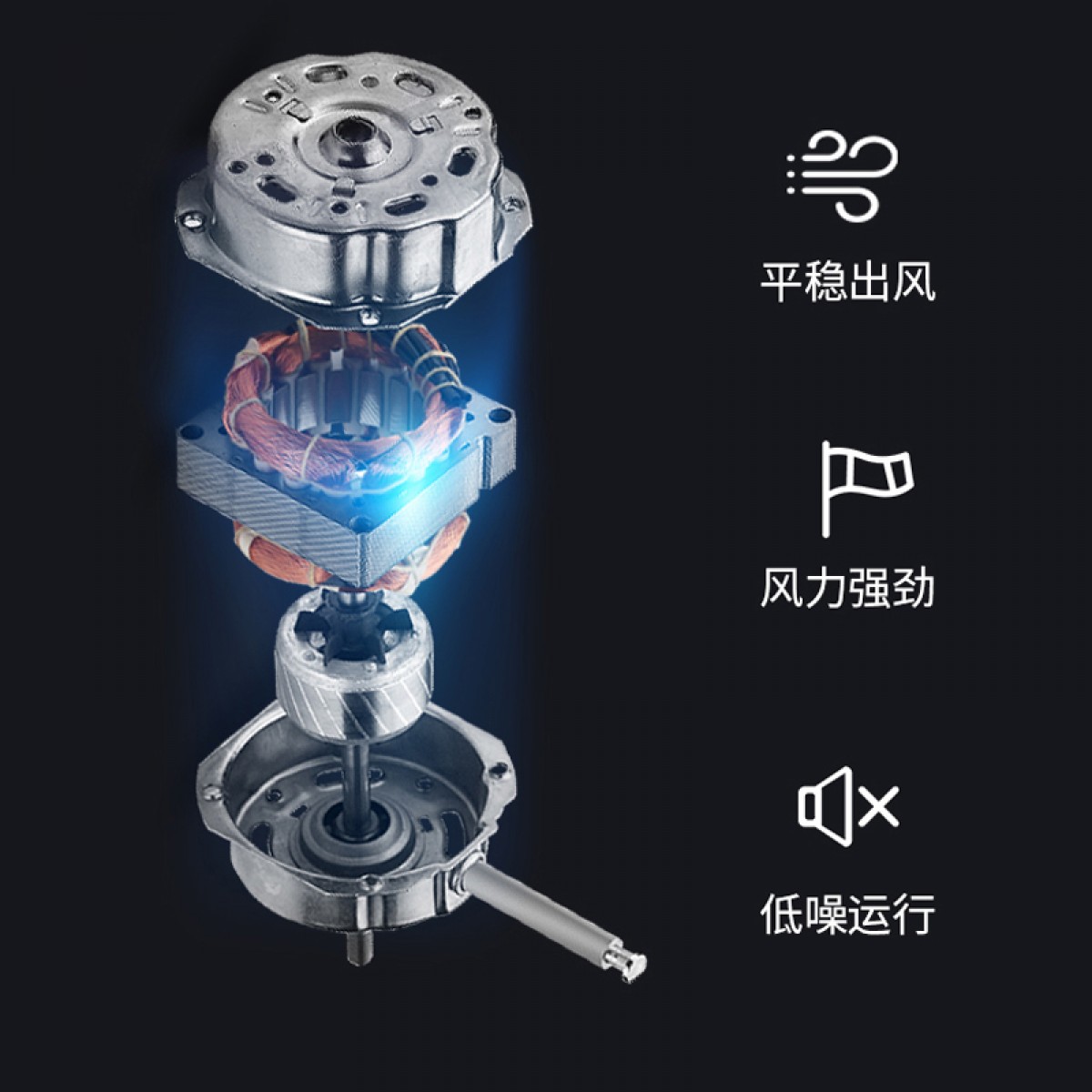 平稳出风

风力强劲

低噪运行