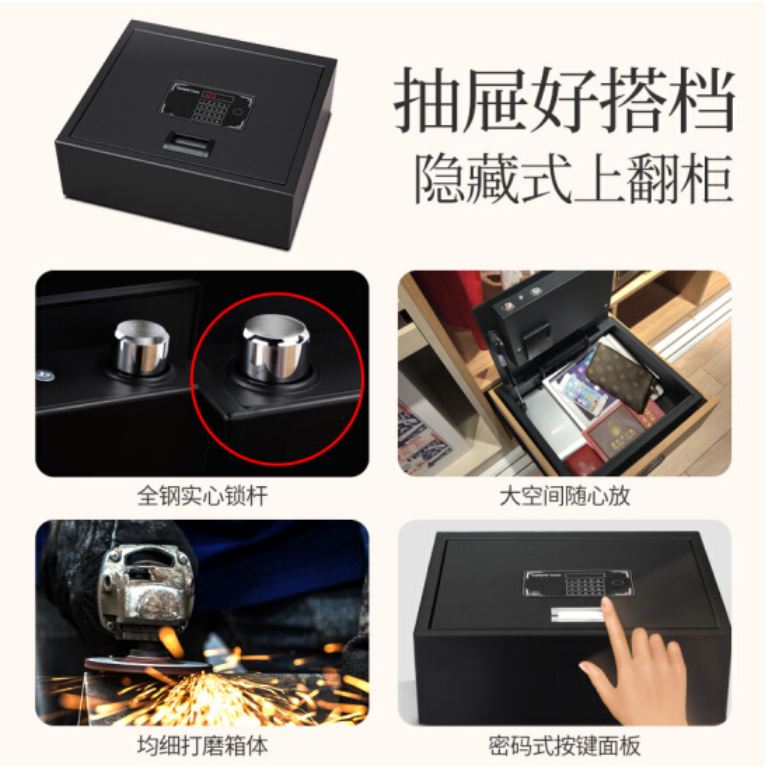 抽屉好搭档
隐藏式上翻柜

全钢实心锁杆

大空间随心放

均细打磨箱体

密码式按键面板