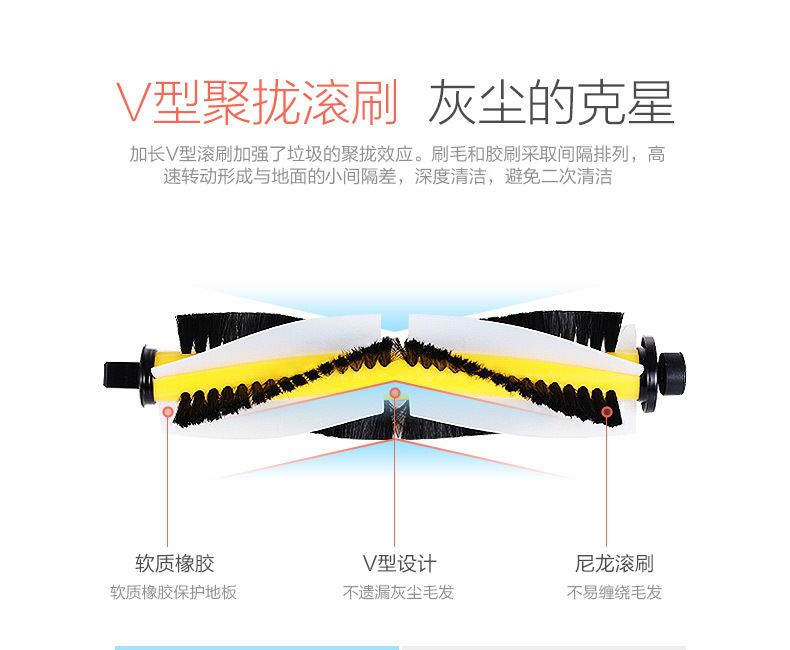 V型聚拢滚刷 灰尘的克星

加长V型滚刷加强了垃圾的聚拢效应。刷毛和胶刷采取间隔排列，高速转动形成与地面的小间隔差，深度清洁，避免二次清洁

软质橡胶
软质橡胶保护地板

V型设计
不遗漏灰尘毛发

尼龙滚刷
不易缠绕毛发