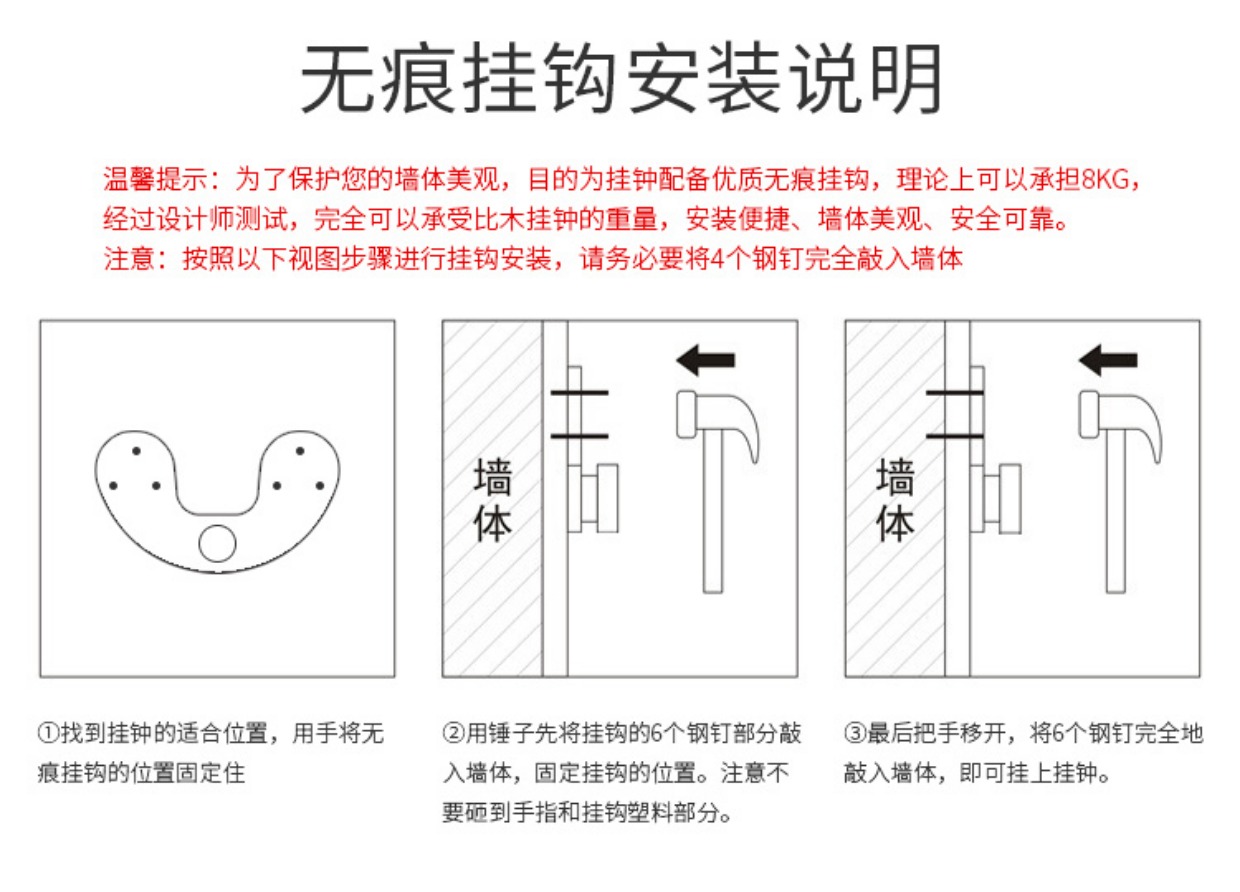 无痕挂钩安装说明

温馨提示：为了保护您的墙体美观，目的为挂钟配备优质无痕挂钩，理论上可以承担8KG，经过设计师测试，完全可以承受比木挂钟的重量，安装便捷、墙体美观、安全可靠。
注意：按照以下视图步骤进行挂钩安装，请务必要将4个钢钉完全敲入墙体

墙体

墙体

①找到挂钟的适合位置，用手将无痕挂钩的位置固定住

②用锤子先将挂钩的6个钢钉部分敲入墙体，固定挂钩的位置。注意不要砸到手指和挂钩塑料部分。

③最后把手移开，将6个钢钉完全地敲入墙体，即可挂上挂钟。