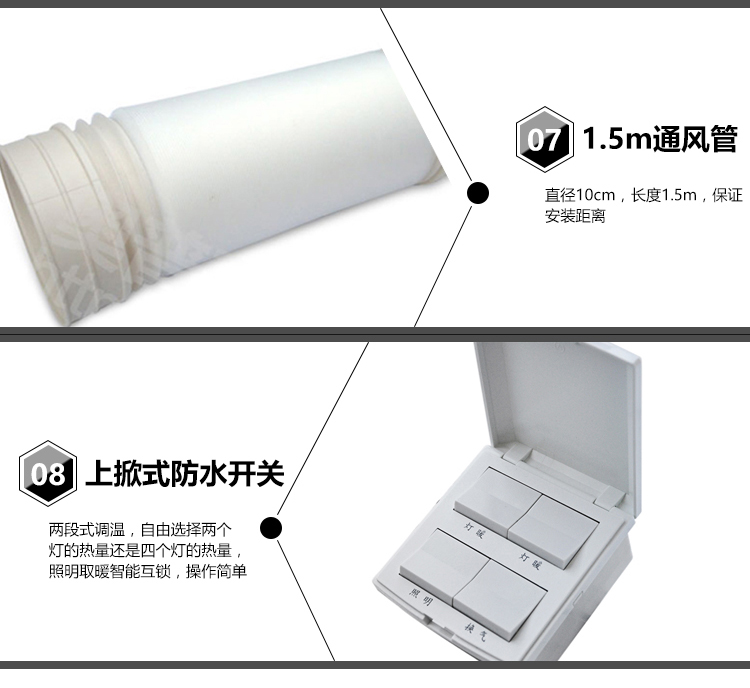 07 1.5m通风管

直径10cm，长度1.5m，保证安装距离

08 上掀式防水开关

两段式调温，自由选择两个灯的热量还是四个灯的热量，照明取暖智能互锁，操作简单

灯暖
灯暖
照明
换气