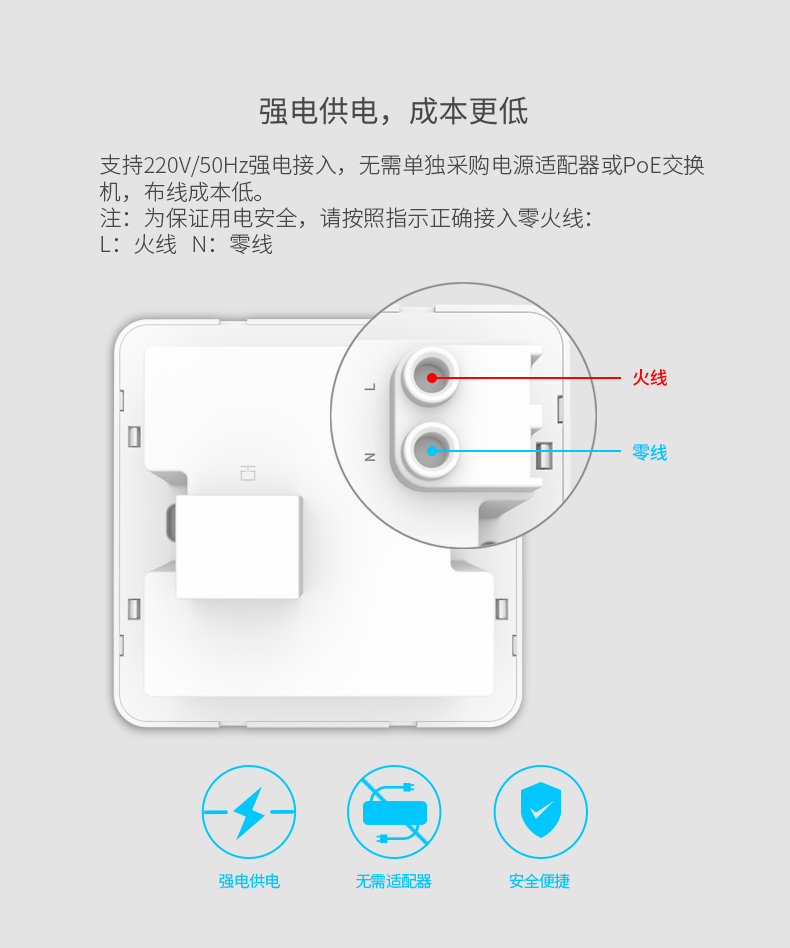 强电供电，成本更低

支持220V/50Hz强电接入，无需单独采购电源适配器或PoE交换机，布线成本低。
注：为保证用电安全，请按照指示正确接入零火线：
L：火线 N：零线

L
N
火线
零线

强电供电
无需适配器
安全便捷