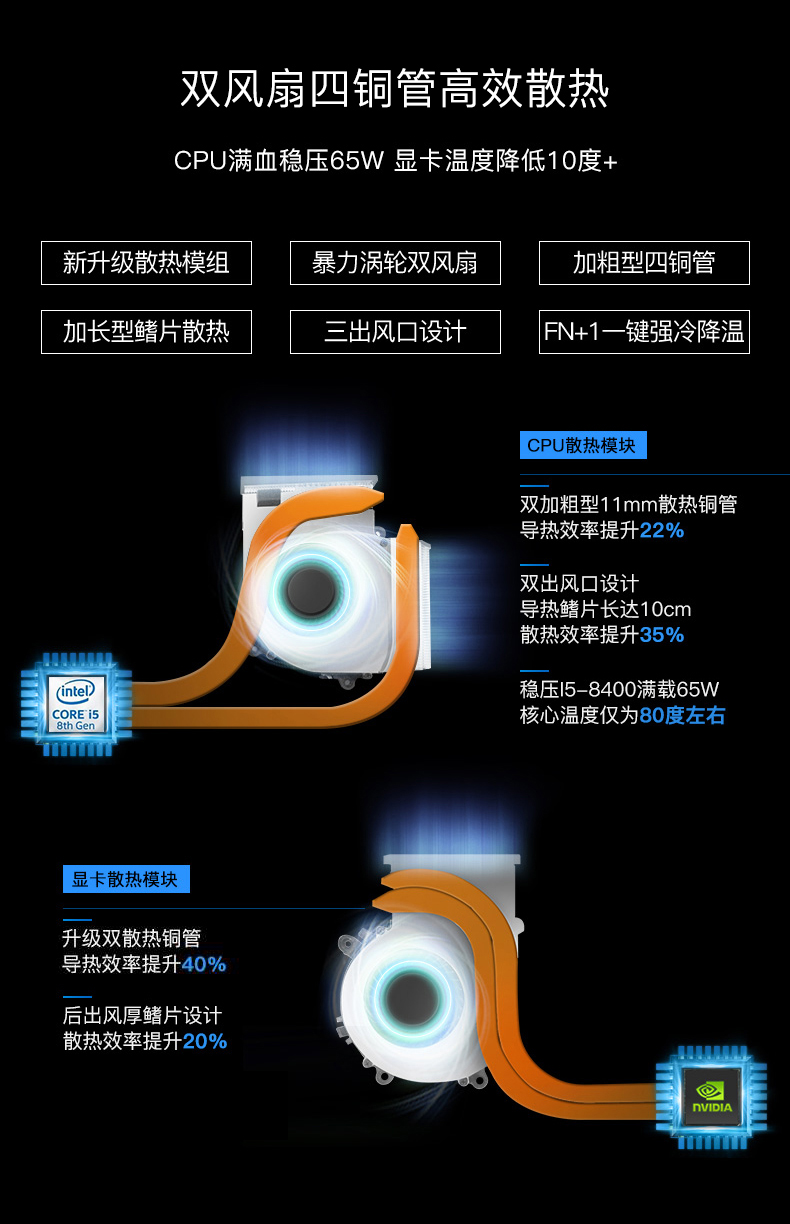 双风扇四铜管高效散热

CPU满血稳压65W 显卡温度降低10度+

新升级散热模组

暴力涡轮双风扇

加粗型四铜管

加长型鳍片散热

三出风口设计

FN+1一键强冷降温

CPU散热模块

双加粗型11mm散热铜管
导热效率提升22%

双出风口设计
导热鳍片长达10cm
散热效率提升35%

稳压I5-8400满载65W
核心温度仅为80度左右

intel
CORE i5
8th Gen

显卡散热模块

升级双散热铜管
导热效率提升40%

后出风厚鳍片设计
散热效率提升20%

NVIDIA