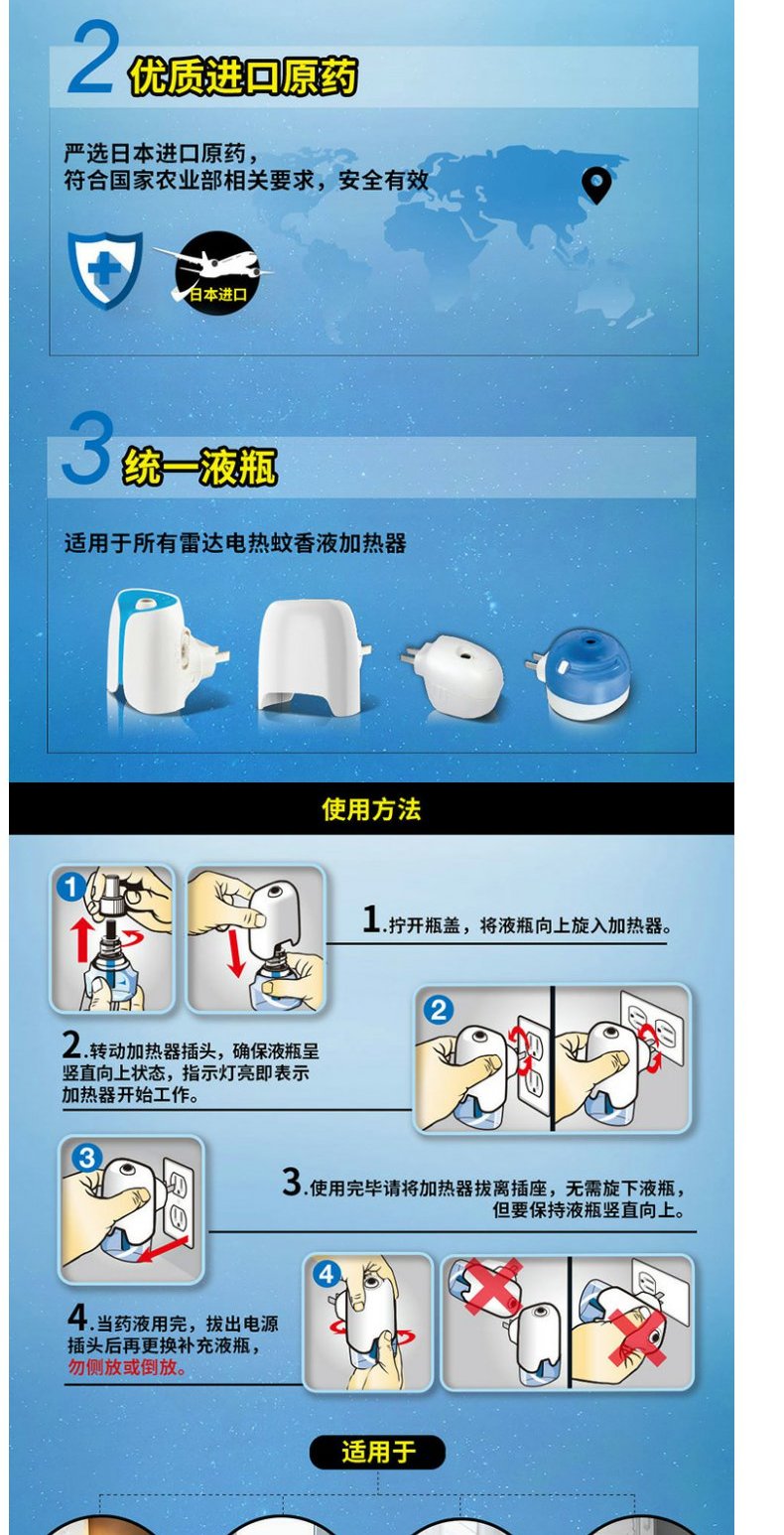 2 优质进口原药

严选日本进口原药，
符合国家农业部相关要求，安全有效

日本进口

3 统一液瓶

适用于所有雷达电热蚊香液加热器

使用方法

1

1.拧开瓶盖，将液瓶向上旋入加热器。

2

2.转动加热器插头，确保液瓶呈竖直向上状态，指示灯亮即表示加热器开始工作。

3

3.使用完毕请将加热器拔离插座，无需旋下液瓶，但要保持液瓶竖直向上。

4

4.当药液用完，拔出电源插头后再更换补充液瓶，勿侧放或倒放。

适用于