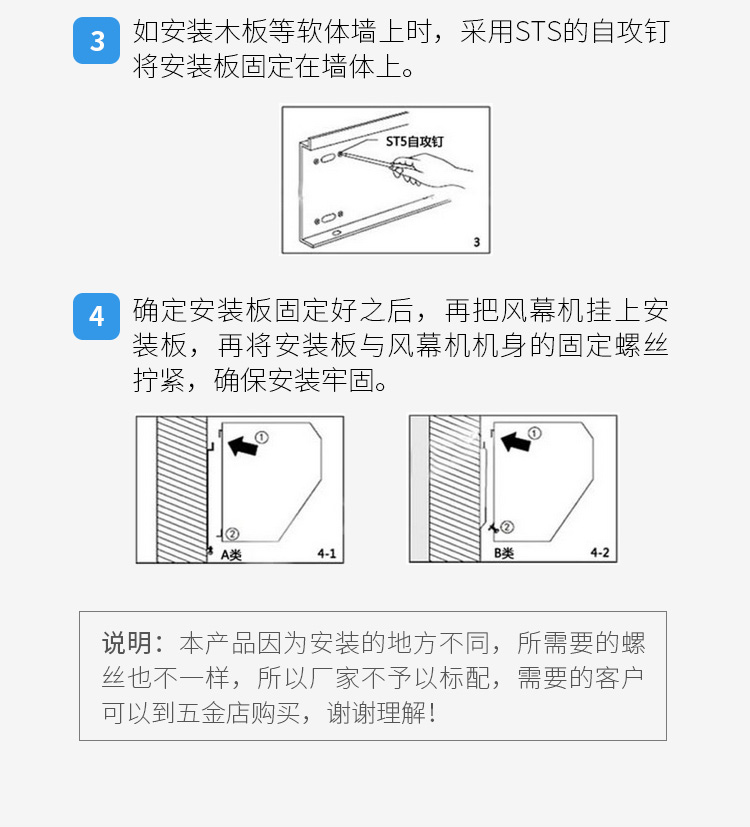 3 如安装木板等软体墙上时，采用STS的自攻钉将安装板固定在墙体上。

ST5自攻钉

3

4 确定安装板固定好之后，再把风幕机挂上安装板，再将安装板与风幕机机身的固定螺丝拧紧，确保安装牢固。

①
②
A类
4-1

①
②
B类
4-2

说明：本产品因为安装的地方不同，所需要的螺丝也不一样，所以厂家不予以标配，需要的客户可以到五金店购买，谢谢理解！