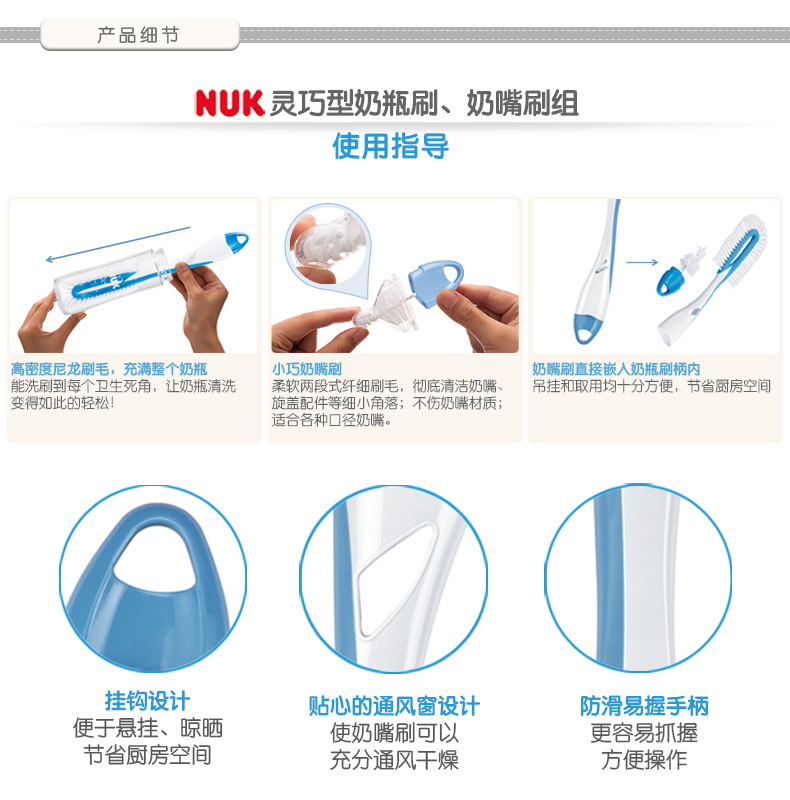 产品细节

NUK 灵巧型奶瓶刷、奶嘴刷组
使用指导

高密度尼龙刷毛，充满整个奶瓶
能洗刷到每个卫生死角，让奶瓶清洗变得如此的轻松！

小巧奶嘴刷
柔软两段式纤细刷毛，彻底清洁奶嘴、旋盖配件等细小角落；不伤奶嘴材质；适合各种口径奶嘴。

奶嘴刷直接嵌入奶瓶刷柄内
吊挂和取用均十分方便，节省厨房空间

挂钩设计
便于悬挂、晾晒
节省厨房空间

贴心的通风窗设计
使奶嘴刷可以
充分通风干燥

防滑易握手柄
更容易抓握
方便操作