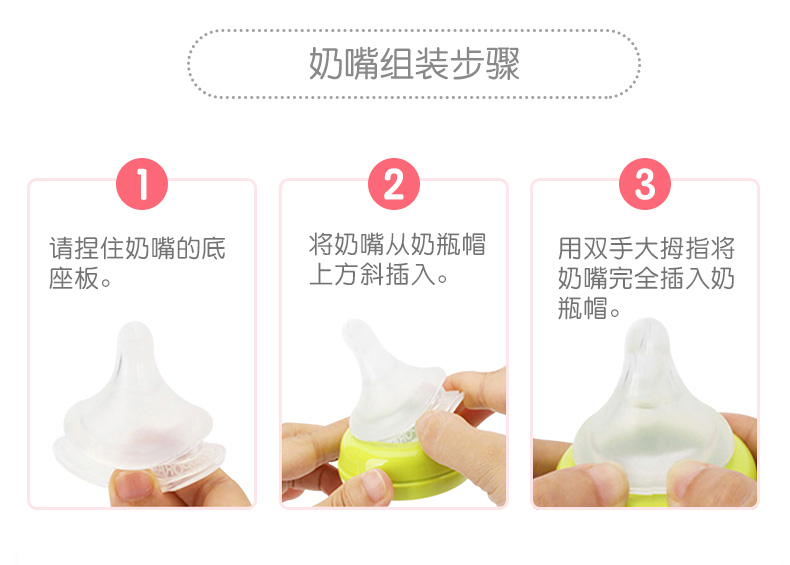 奶嘴组装步骤

1
请捏住奶嘴的底座板。

2
将奶嘴从奶瓶帽上方斜插入。

3
用双手大拇指将奶嘴完全插入奶瓶帽。