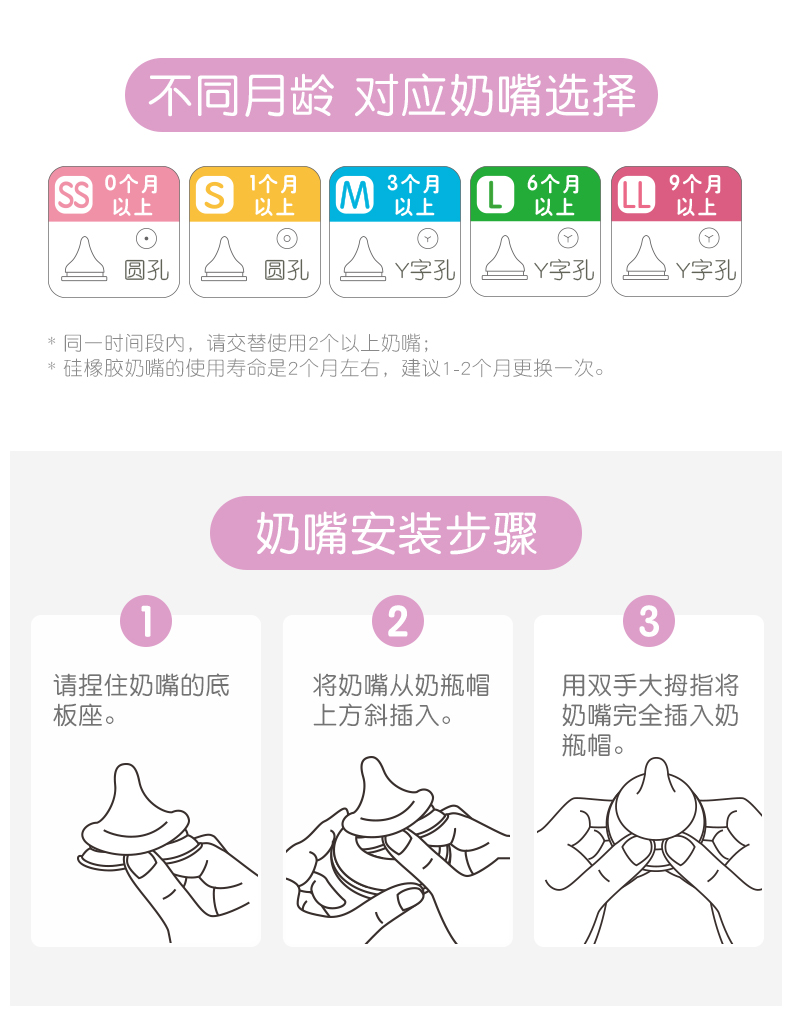 不同月龄 对应奶嘴选择

SS 0个月以上 圆孔

S 1个月以上 圆孔

M 3个月以上 Y字孔

L 6个月以上 Y字孔

LL 9个月以上 Y字孔

* 同一时间段内，请交替使用2个以上奶嘴；
* 硅橡胶奶嘴的使用寿命是2个月左右，建议1-2个月更换一次。

奶嘴安装步骤

1
请捏住奶嘴的底板座。

2
将奶嘴从奶瓶帽上方斜插入。

3
用双手大拇指将奶嘴完全插入奶瓶帽。