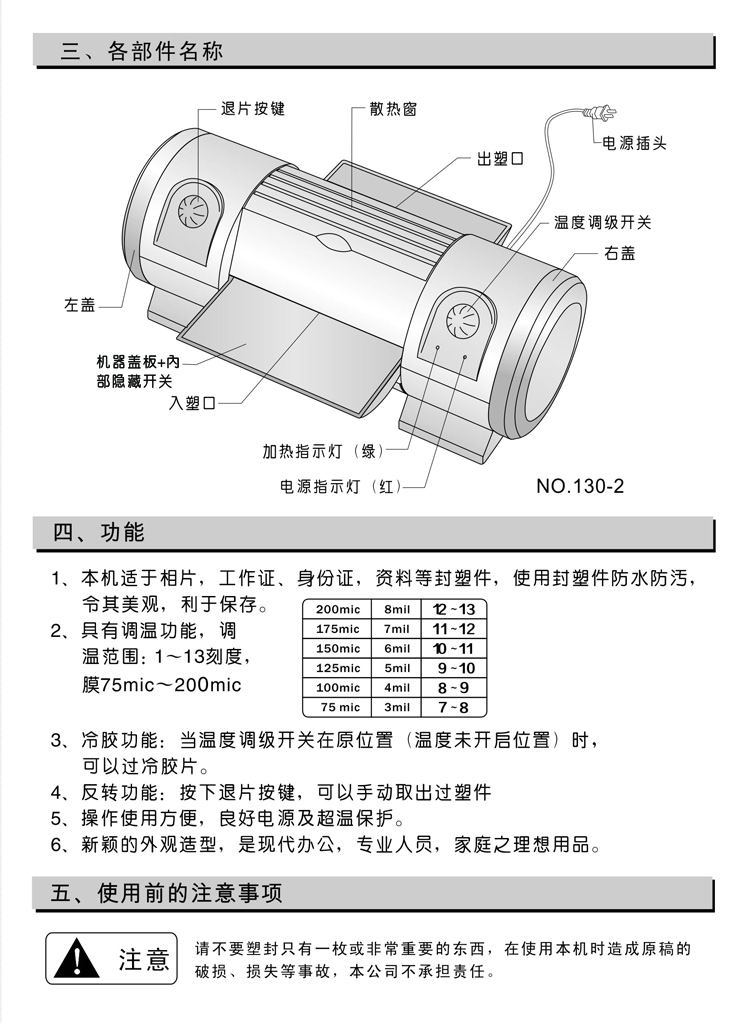 三、各部件名称

退片按键
散热窗
电源插头
出塑口
温度调级开关
右盖
左盖
机器盖板+内部隐藏开关
入塑口
加热指示灯（绿）
电源指示灯（红）
NO.130-2

四、功能

1、本机适于相片，工作证、身份证，资料等封塑件，使用封塑件防水防污，令其美观，利于保存。
2、具有调温功能，调温范围：1～13刻度，膜75mic～200mic

| 200mic | 8mil | 12～13 |
|---|---|---|
| 175mic | 7mil | 11～12 |
| 150mic | 6mil | 10～11 |
| 125mic | 5mil | 9～10 |
| 100mic | 4mil | 8～9 |
| 75 mic | 3mil | 7～8 |

3、冷胶功能：当温度调级开关在原位置（温度未开启位置）时，可以过冷胶片。
4、反转功能：按下退片按键，可以手动取出过塑件
5、操作使用方便，良好电源及超温保护。
6、新颖的外观造型，是现代办公，专业人员，家庭之理想用品。

五、使用前的注意事项

注意
请不要塑封只有一枚或非常重要的东西，在使用本机时造成原稿的破损、损失等事故，本公司不承担责任。