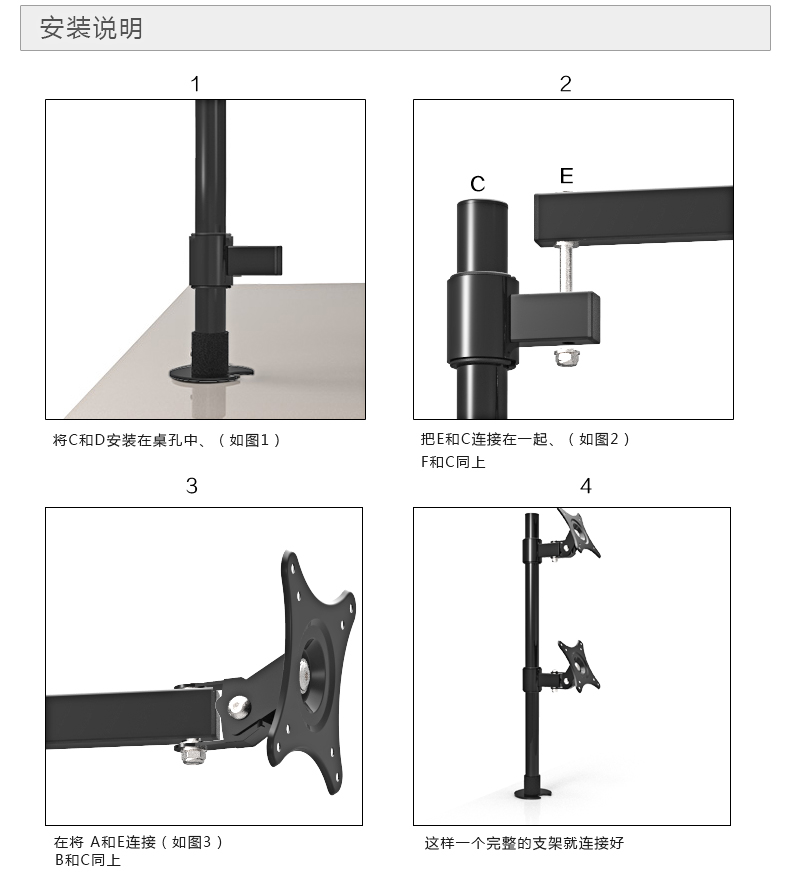 安装说明

1

将C和D安装在桌孔中、（如图1）

2

C

E

把E和C连接在一起、（如图2）
F和C同上

3

在将 A和E连接（如图3）
B和C同上

4

这样一个完整的支架就连接好