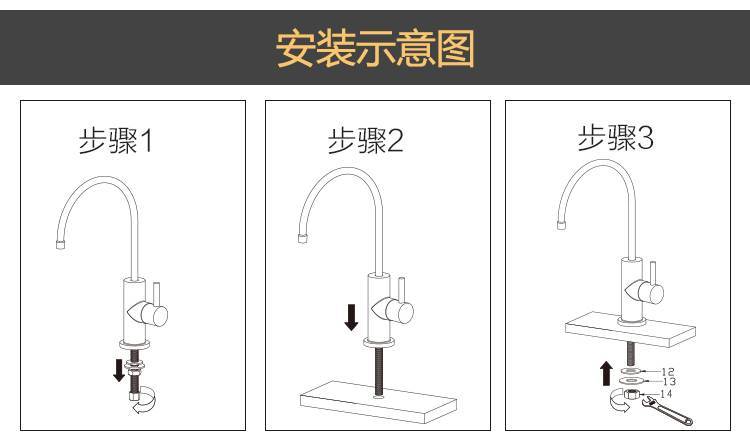 安装示意图

步骤1

步骤2

步骤3

12
13
14