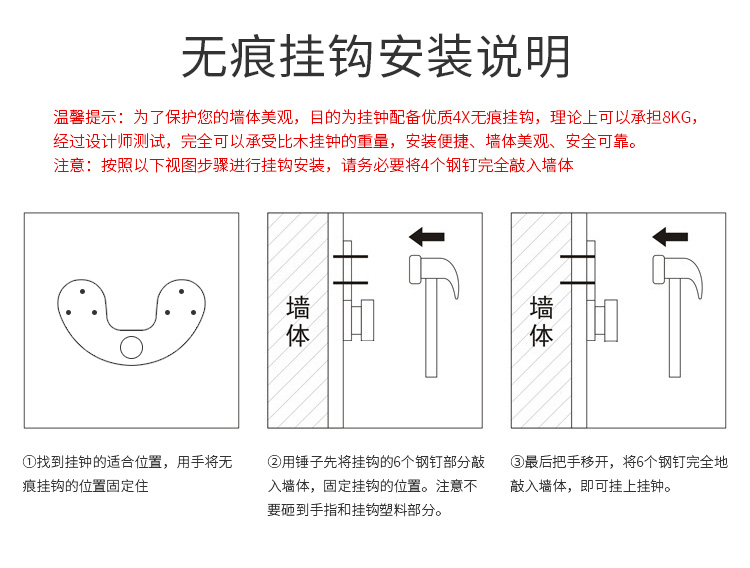 无痕挂钩安装说明

温馨提示：为了保护您的墙体美观，目的为挂钟配备优质4X无痕挂钩，理论上可以承担8KG，经过设计师测试，完全可以承受比木挂钟的重量，安装便捷、墙体美观、安全可靠。
注意：按照以下视图步骤进行挂钩安装，请务必要将4个钢钉完全敲入墙体

墙体

墙体

①找到挂钟的适合位置，用手将无痕挂钩的位置固定住

②用锤子先将挂钩的6个钢钉部分敲入墙体，固定挂钩的位置。注意不要砸到手指和挂钩塑料部分。

③最后把手移开，将6个钢钉完全地敲入墙体，即可挂上挂钟。