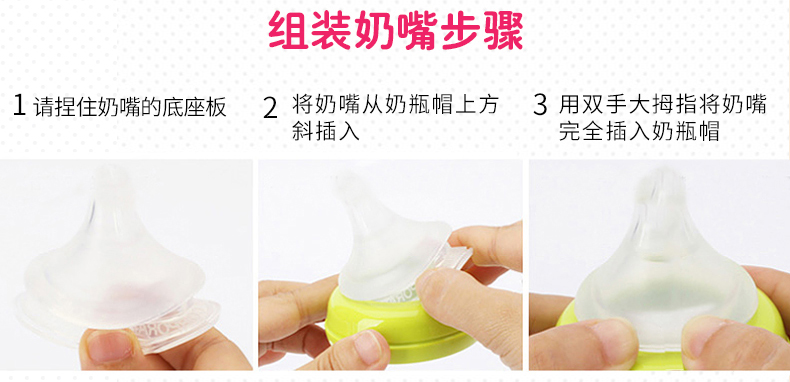 组装奶嘴步骤

1 请捏住奶嘴的底座板

2 将奶嘴从奶瓶帽上方斜插入

3 用双手大拇指将奶嘴完全插入奶瓶帽