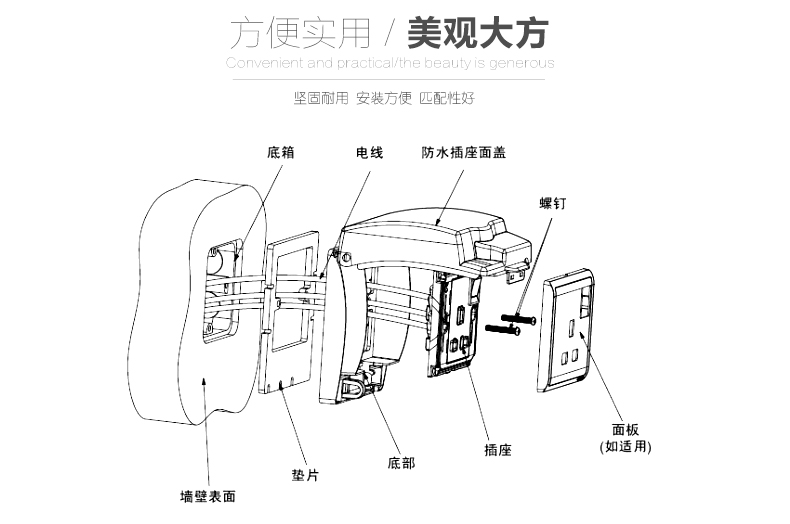 方便实用 / 美观大方
Convenient and practical/the beauty is generous

坚固耐用 安装方便 匹配性好

底箱
电线
防水插座面盖
螺钉
面板
(如适用)
插座
底部
垫片
墙壁表面