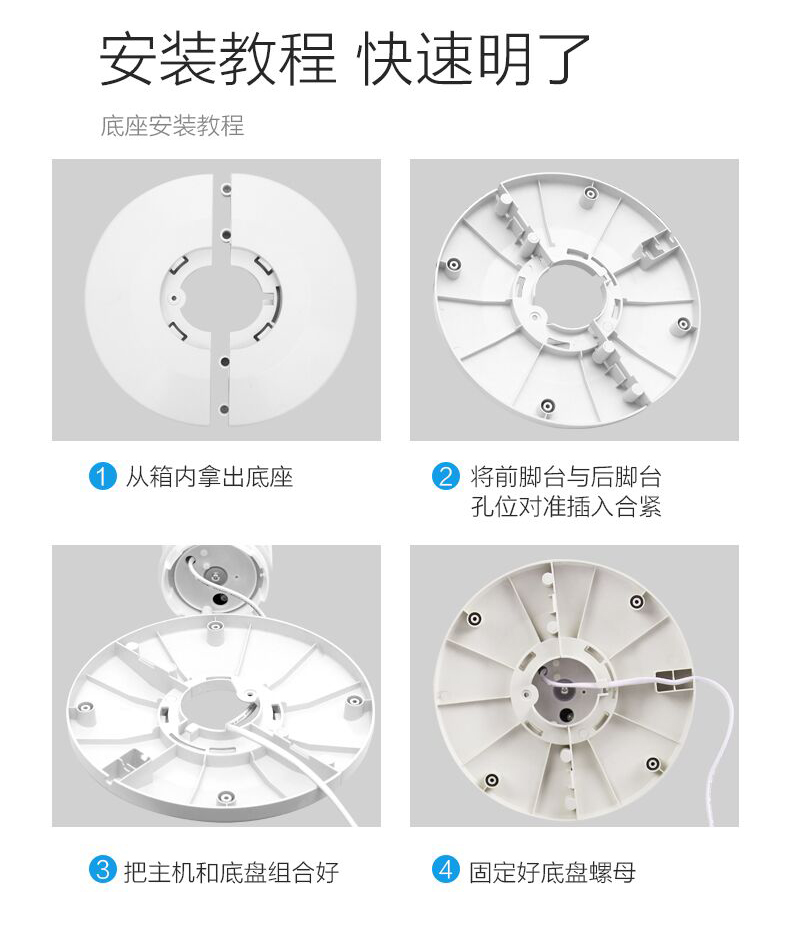 安装教程 快速明了

底座安装教程

1 从箱内拿出底座

2 将前脚台与后脚台孔位对准插入合紧

3 把主机和底盘组合好

4 固定好底盘螺母