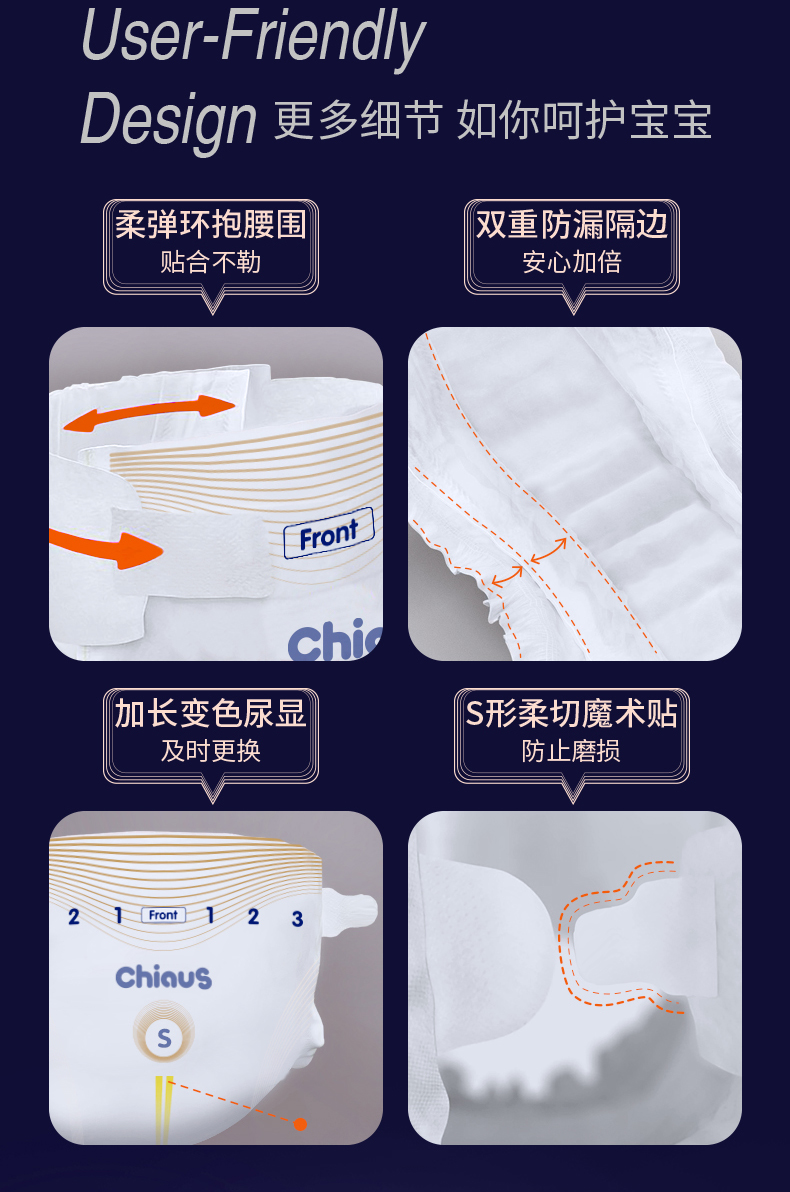 User-Friendly Design 更多细节 如你呵护宝宝

柔弹环抱腰围
贴合不勒

双重防漏隔边
安心加倍

Front

Chia

加长变色尿显
及时更换

S形柔切魔术贴
防止磨损

2 1 Front 1 2 3

ChiauS

S