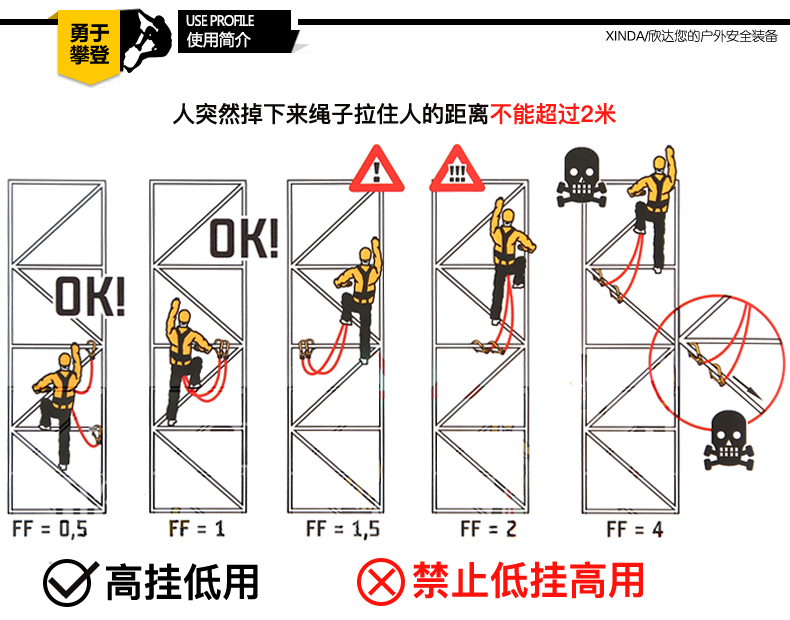 勇于攀登

USE PROFILE
使用简介

XINDA/欣达您的户外安全装备

人突然掉下来绳子拉住人的距离不能超过2米

OK!

OK!

!

!!!

FF = 0,5

FF = 1

FF = 1,5

FF = 2

FF = 4

高挂低用

禁止低挂高用