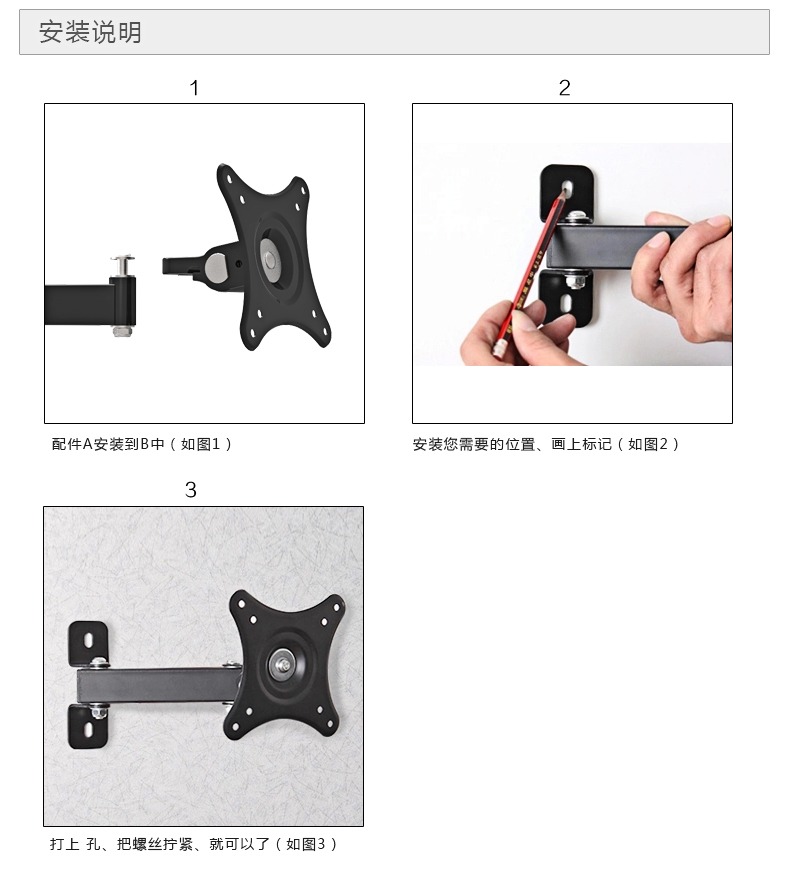 安装说明

1

配件A安装到B中（如图1）

2

安装您需要的位置、画上标记（如图2）

3

打上 孔、把螺丝拧紧、就可以了（如图3）