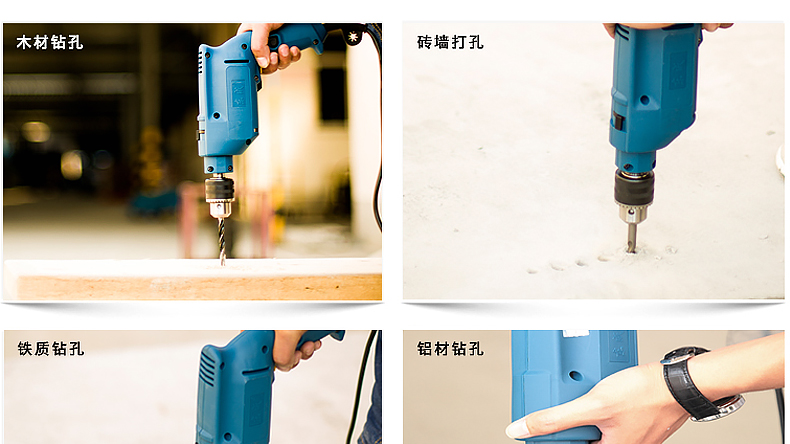 木材钻孔

砖墙打孔

铁质钻孔

铝材钻孔