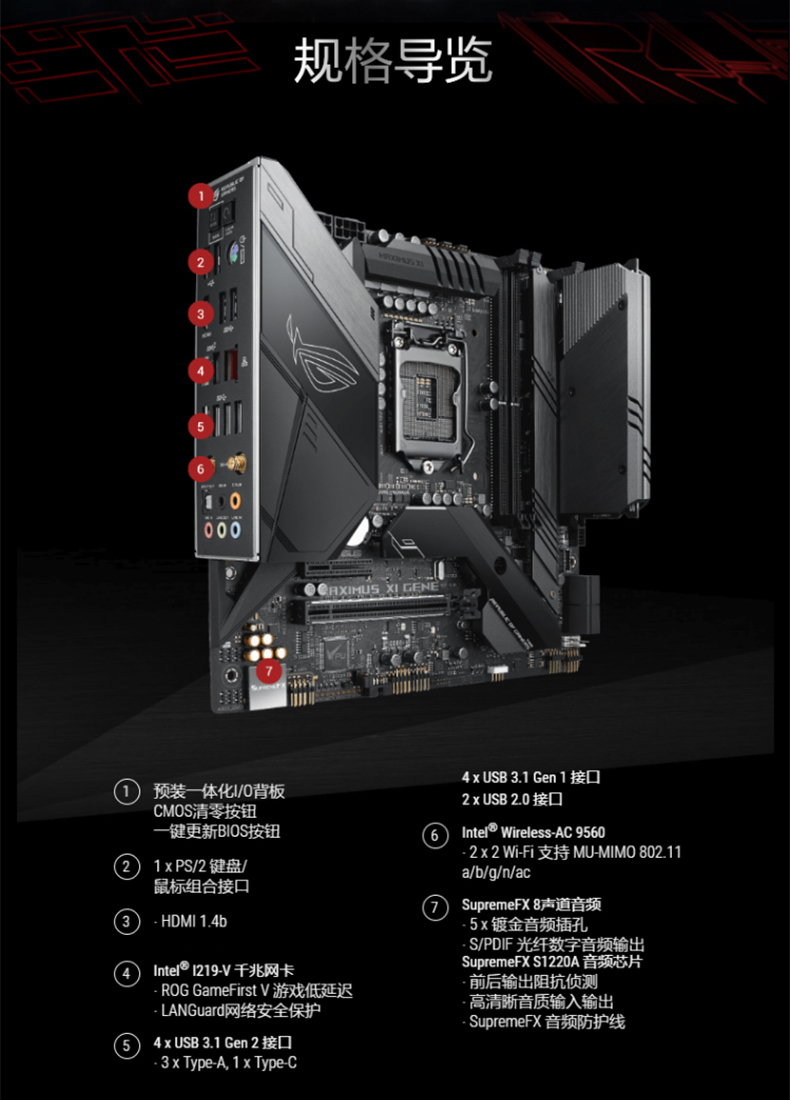 规格导览

1
2
3
4
5
6
7

MAXIMUS XI GENE

① 预装一体化I/O背板
CMOS清零按钮
一键更新BIOS按钮

② 1 x PS/2 键盘/
鼠标组合接口

③ · HDMI 1.4b

④ Intel® I219-V 千兆网卡
· ROG GameFirst V 游戏低延迟
· LANGuard网络安全保护

⑤ 4 x USB 3.1 Gen 2 接口
· 3 x Type-A, 1 x Type-C

4 x USB 3.1 Gen 1 接口
2 x USB 2.0 接口

⑥ Intel® Wireless-AC 9560
· 2 x 2 Wi-Fi 支持 MU-MIMO 802.11 a/b/g/n/ac

⑦ SupremeFX 8声道音频
· 5 x 镀金音频插孔
· S/PDIF 光纤数字音频输出
SupremeFX S1220A 音频芯片
· 前后输出阻抗侦测
· 高清晰音质输入输出
· SupremeFX 音频防护线