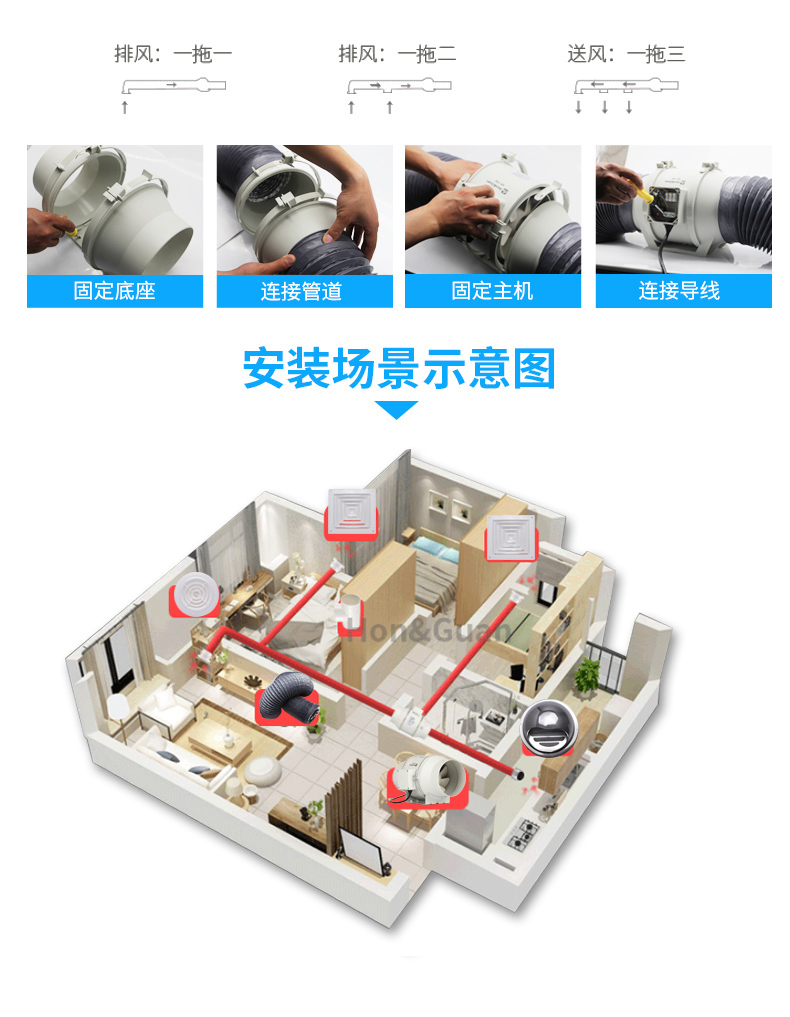 排风：一拖一

排风：一拖二

送风：一拖三

固定底座

连接管道

固定主机

连接导线

安装场景示意图

Hon&Guan