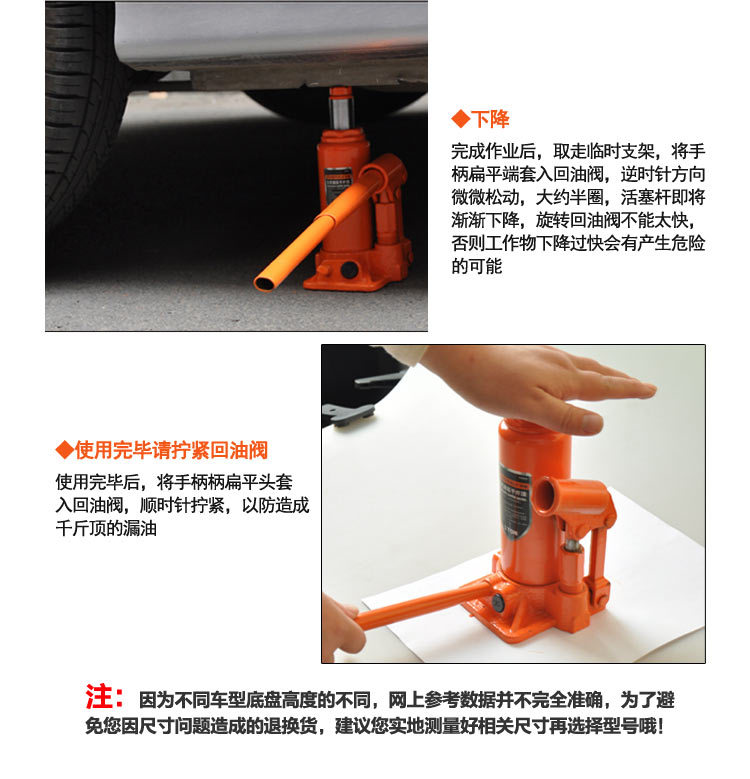 ◆下降

完成作业后，取走临时支架，将手柄扁平端套入回油阀，逆时针方向微微松动，大约半圈，活塞杆即将渐渐下降，旋转回油阀不能太快，否则工作物下降过快会有产生危险的可能

◆使用完毕请拧紧回油阀

使用完毕后，将手柄柄扁平头套入回油阀，顺时针拧紧，以防造成千斤顶的漏油

注：因为不同车型底盘高度的不同，网上参考数据并不完全准确，为了避免您因尺寸问题造成的退换货，建议您实地测量好相关尺寸再选择型号哦！