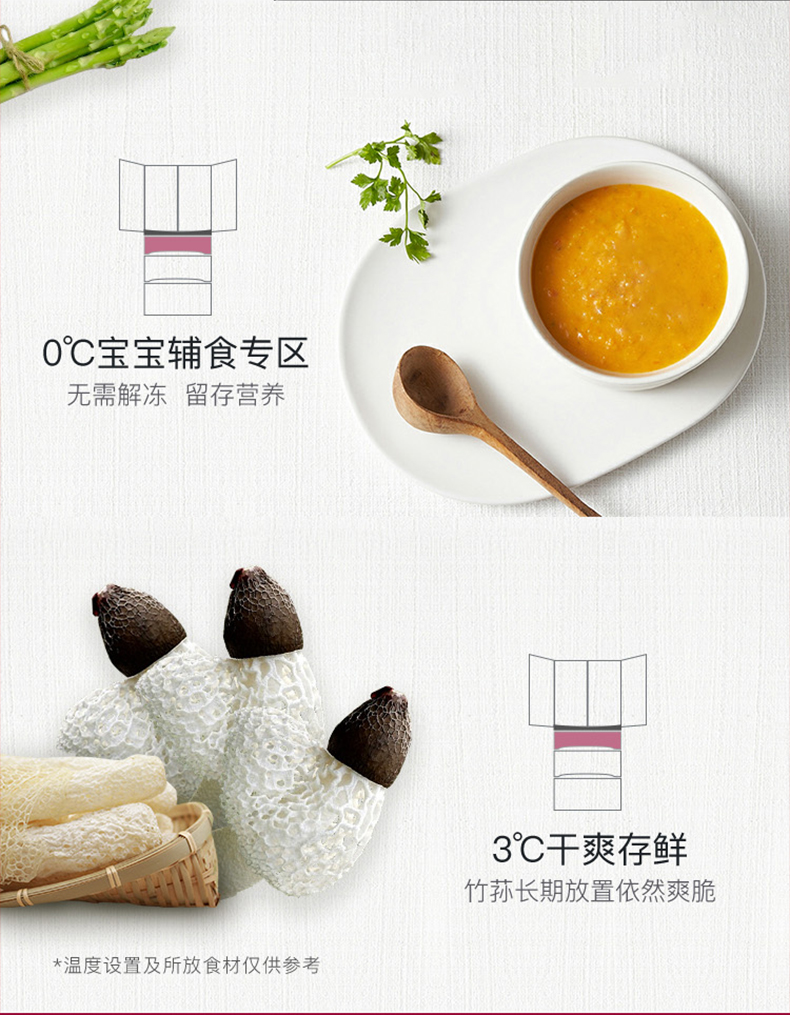 0℃宝宝辅食专区
无需解冻 留存营养

3℃干爽存鲜
竹荪长期放置依然爽脆

*温度设置及所放食材仅供参考