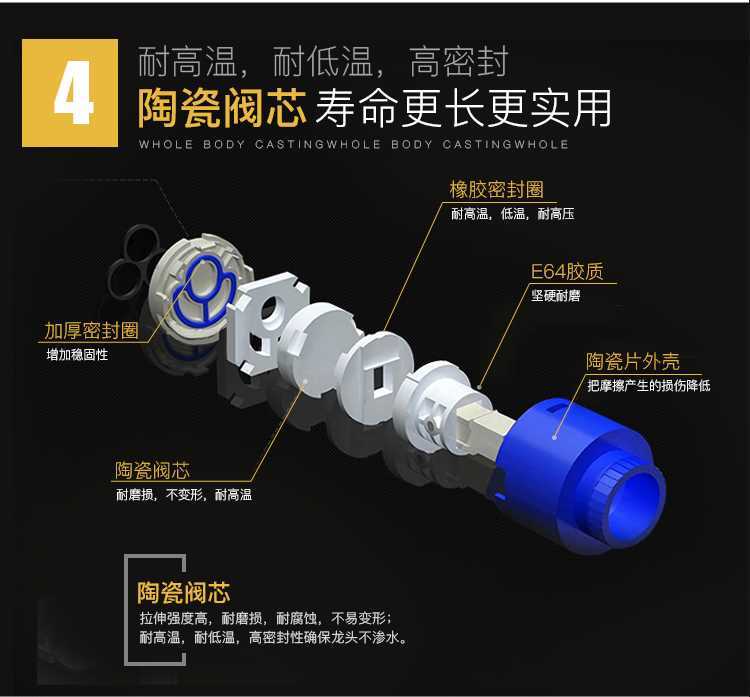 4

耐高温，耐低温，高密封

陶瓷阀芯 寿命更长更实用

WHOLE BODY CASTINGWHOLE BODY CASTINGWHOLE

橡胶密封圈
耐高温，低温，耐高压

E64胶质
坚硬耐磨

加厚密封圈
增加稳固性

陶瓷片外壳
把摩擦产生的损伤降低

陶瓷阀芯
耐磨损，不变形，耐高温

陶瓷阀芯
拉伸强度高，耐磨损，耐腐蚀，不易变形；
耐高温，耐低温，高密封性确保龙头不渗水。