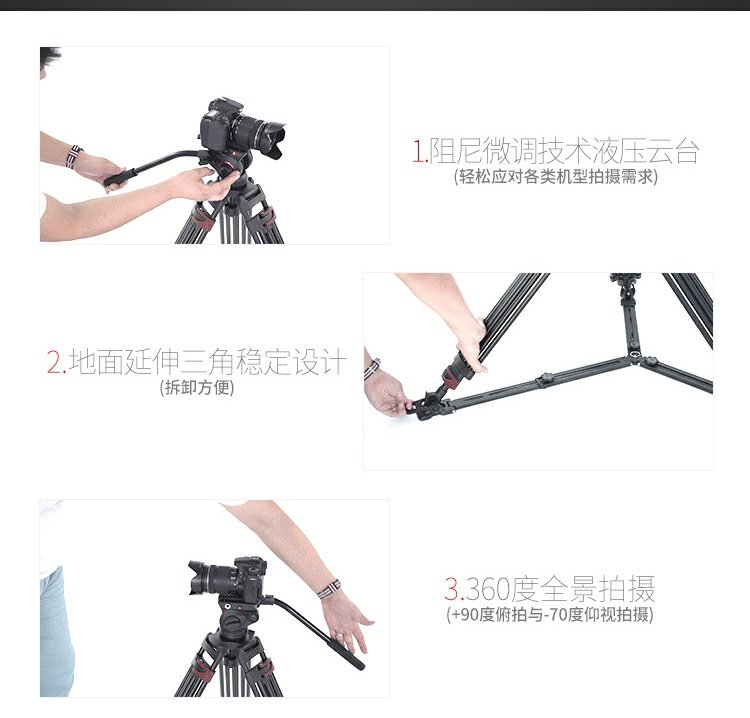 1.阻尼微调技术液压云台
(轻松应对各类机型拍摄需求)

2.地面延伸三角稳定设计
(拆卸方便)

3.360度全景拍摄
(+90度俯拍与-70度仰视拍摄)