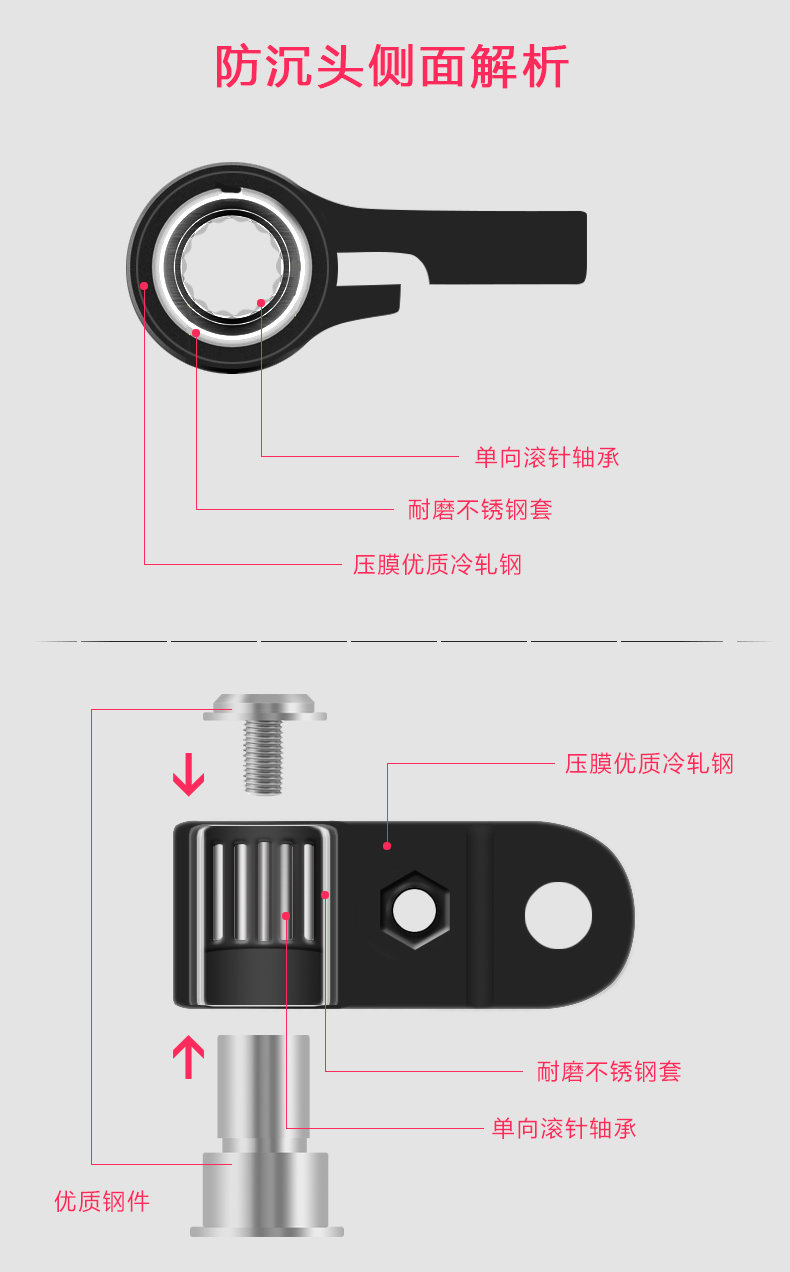 防沉头侧面解析

单向滚针轴承

耐磨不锈钢套

压膜优质冷轧钢

压膜优质冷轧钢

耐磨不锈钢套

单向滚针轴承

优质钢件