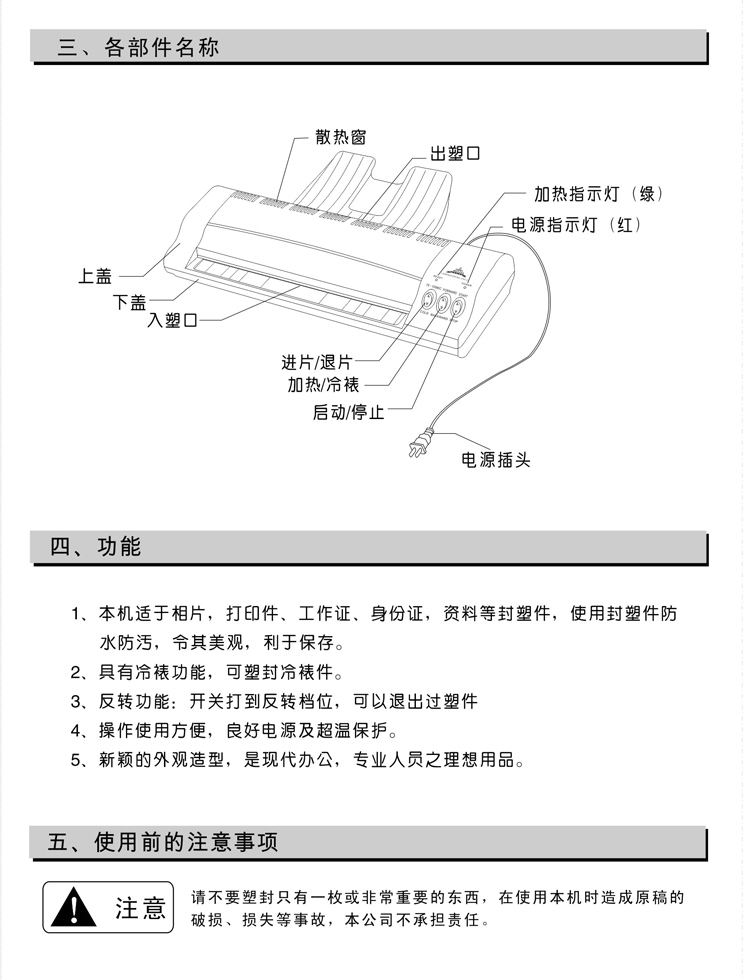 三、各部件名称

散热窗
出塑口
加热指示灯（绿）
电源指示灯（红）
上盖
下盖
入塑口
进片/退片
加热/冷裱
启动/停止
电源插头

四、功能

1、本机适于相片，打印件、工作证、身份证，资料等封塑件，使用封塑件防水防污，令其美观，利于保存。
2、具有冷裱功能，可塑封冷裱件。
3、反转功能：开关打到反转档位，可以退出过塑件
4、操作使用方便，良好电源及超温保护。
5、新颖的外观造型，是现代办公，专业人员之理想用品。

五、使用前的注意事项

注意

请不要塑封只有一枚或非常重要的东西，在使用本机时造成原稿的破损、损失等事故，本公司不承担责任。