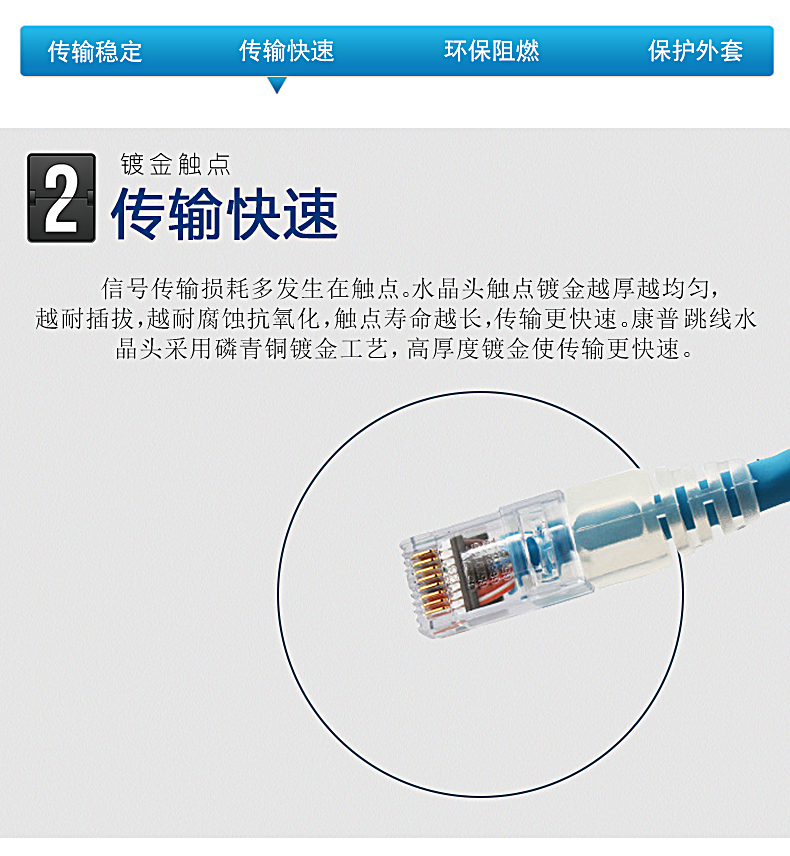 传输稳定 传输快速 环保阻燃 保护外套

2 镀金触点
传输快速

信号传输损耗多发生在触点。水晶头触点镀金越厚越均匀，越耐插拔，越耐腐蚀抗氧化，触点寿命越长，传输更快速。康普跳线水晶头采用磷青铜镀金工艺，高厚度镀金使传输更快速。