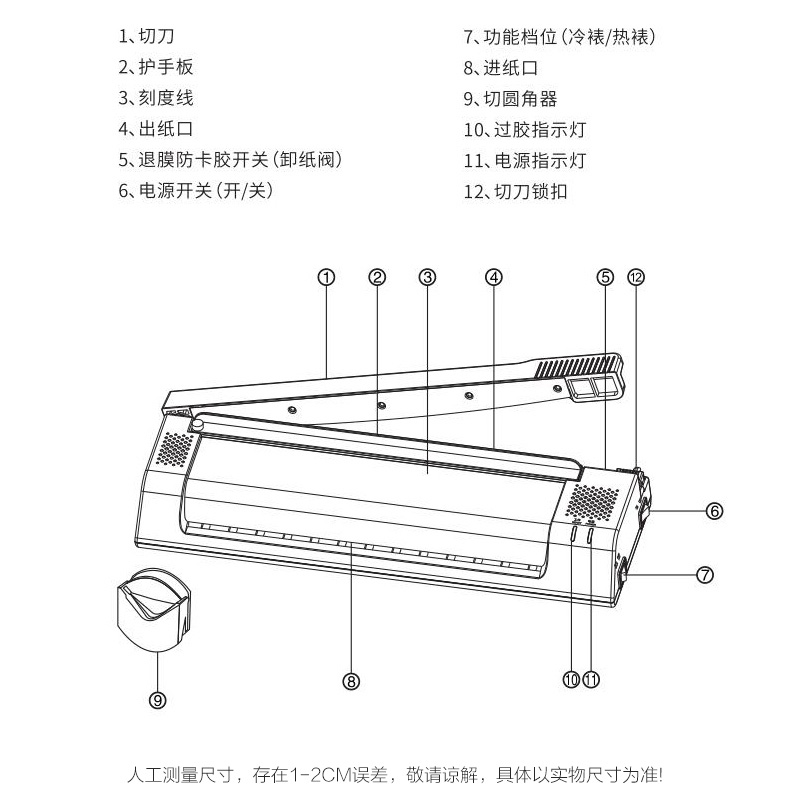 1、切刀
2、护手板
3、刻度线
4、出纸口
5、退膜防卡胶开关(卸纸阀)
6、电源开关(开/关)

7、功能档位(冷裱/热裱)
8、进纸口
9、切圆角器
10、过胶指示灯
11、电源指示灯
12、切刀锁扣

①
②
③
④
⑤
⑫
⑥
⑦
⑨
⑧
⑩
⑪

人工测量尺寸，存在1-2CM误差，敬请谅解，具体以实物尺寸为准!