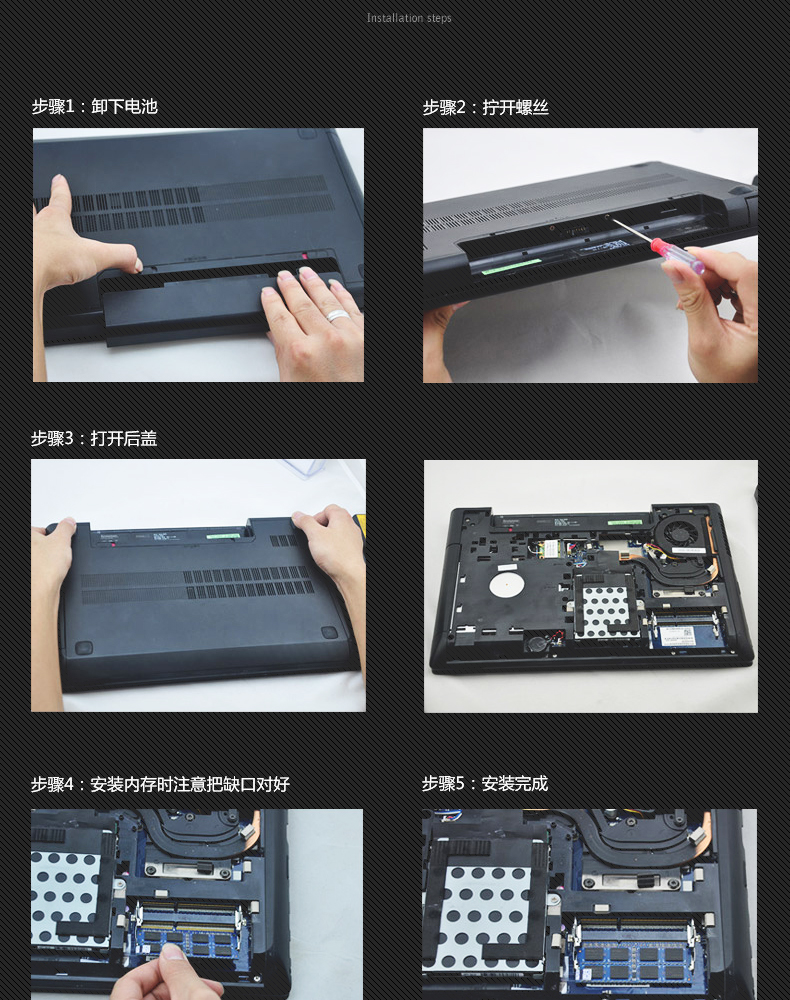 Installation steps

步骤1：卸下电池

步骤2：拧开螺丝

步骤3：打开后盖

步骤4：安装内存时注意把缺口对好

步骤5：安装完成