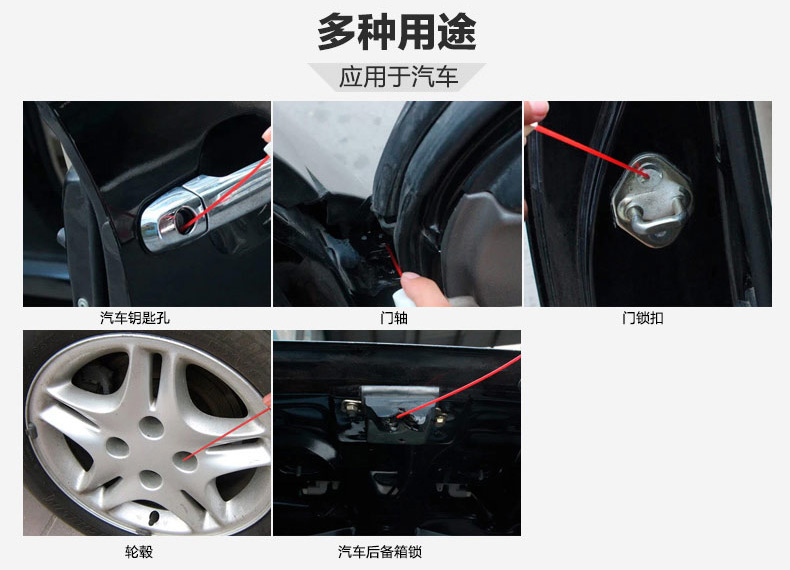 多种用途

应用于汽车

汽车钥匙孔

门轴

门锁扣

轮毂

汽车后备箱锁