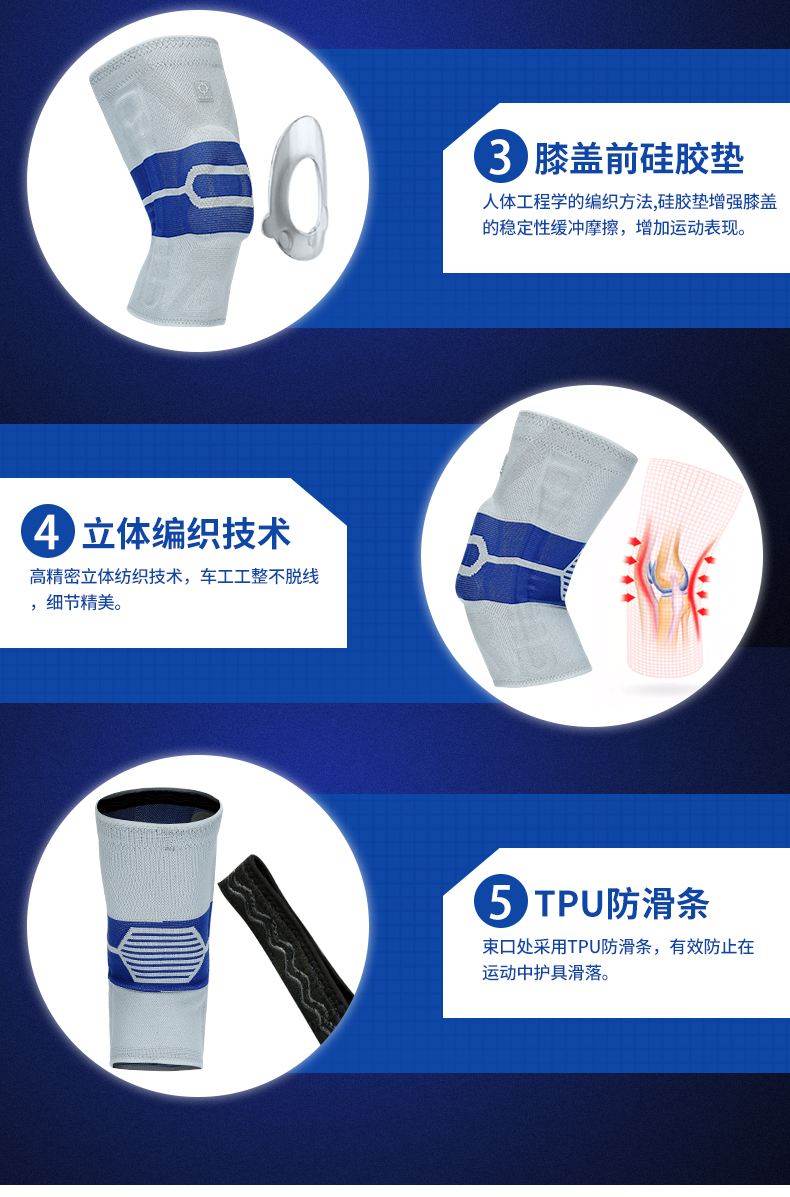 3 膝盖前硅胶垫

人体工程学的编织方法,硅胶垫增强膝盖的稳定性缓冲摩擦，增加运动表现。

4 立体编织技术

高精密立体纺织技术，车工工整不脱线，细节精美。

5 TPU防滑条

束口处采用TPU防滑条，有效防止在运动中护具滑落。