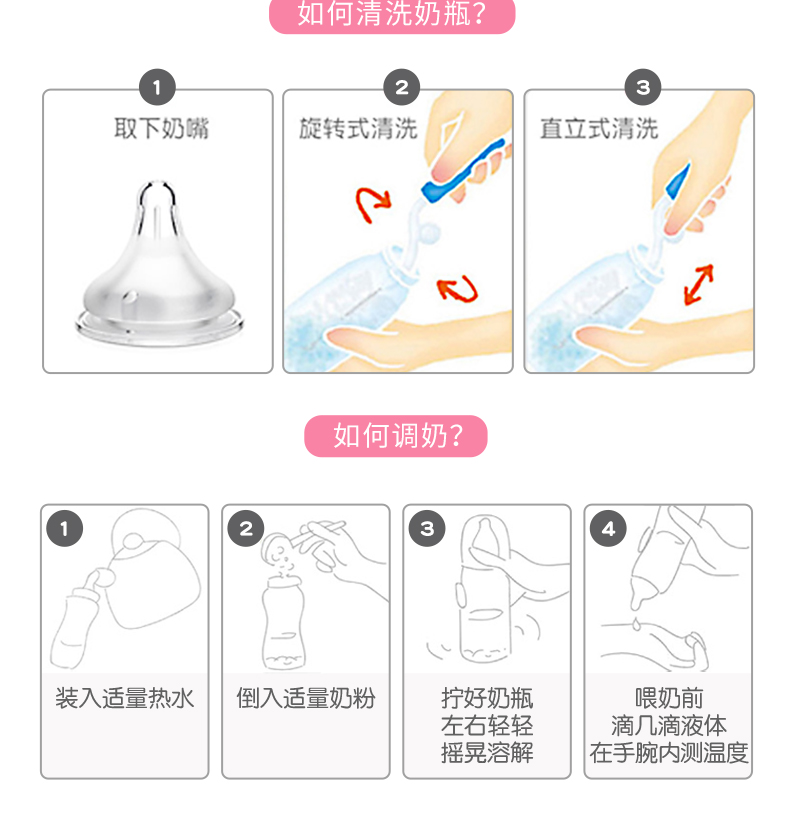 如何清洗奶瓶？

1
取下奶嘴

2
旋转式清洗

3
直立式清洗

如何调奶？

1
装入适量热水

2
倒入适量奶粉

3
拧好奶瓶
左右轻轻
摇晃溶解

4
喂奶前
滴几滴液体
在手腕内测温度