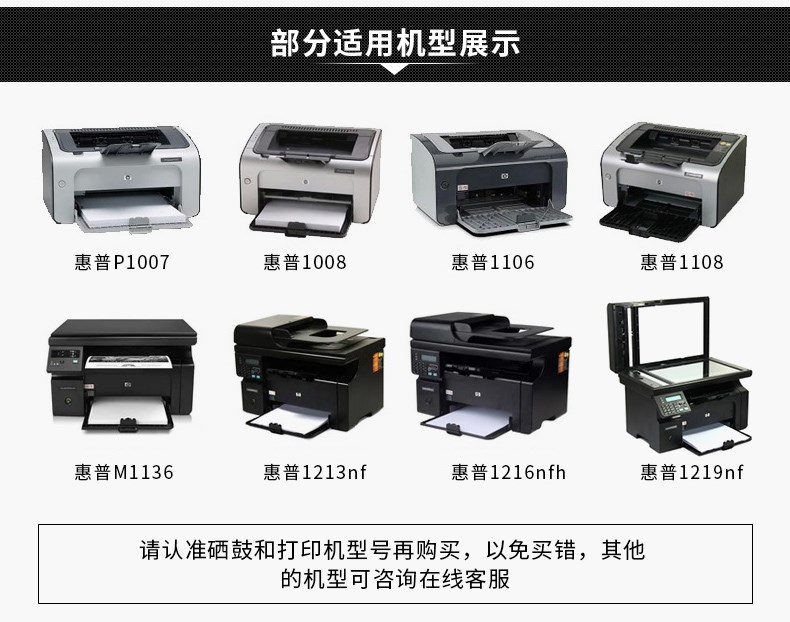 部分适用机型展示

惠普P1007

惠普1008

惠普1106

惠普1108

惠普M1136

惠普1213nf

惠普1216nfh

惠普1219nf

请认准硒鼓和打印机型号再购买，以免买错，其他的机型可咨询在线客服