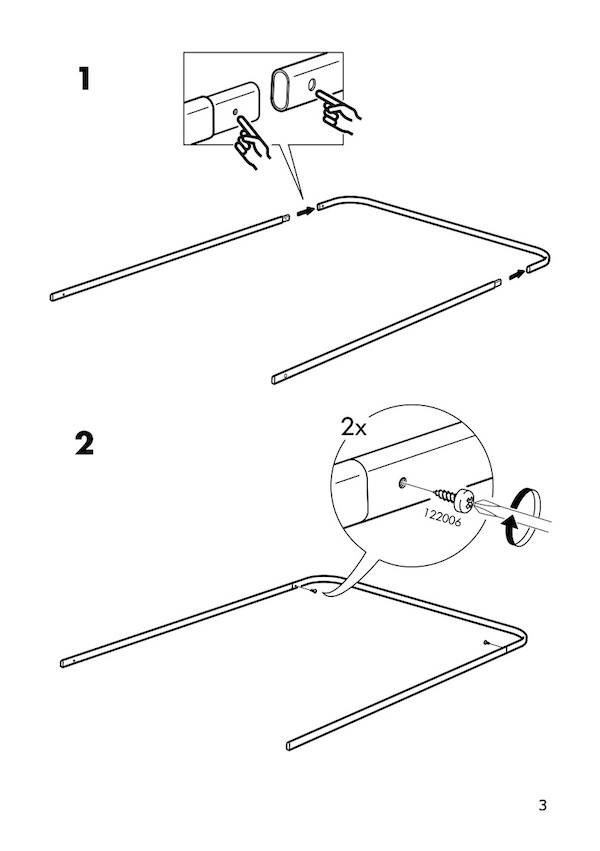 1

2

2x

122006

3