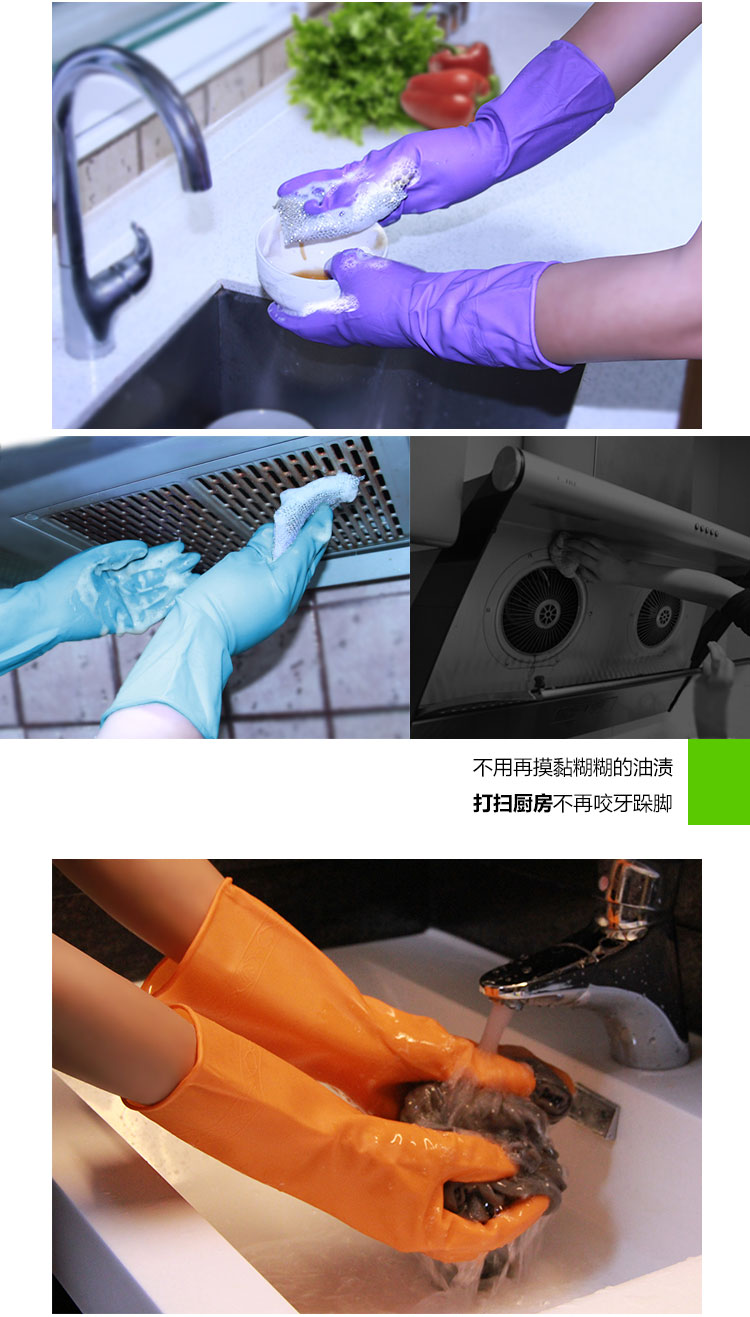 不用再摸黏糊糊的油渍
打扫厨房不再咬牙跺脚