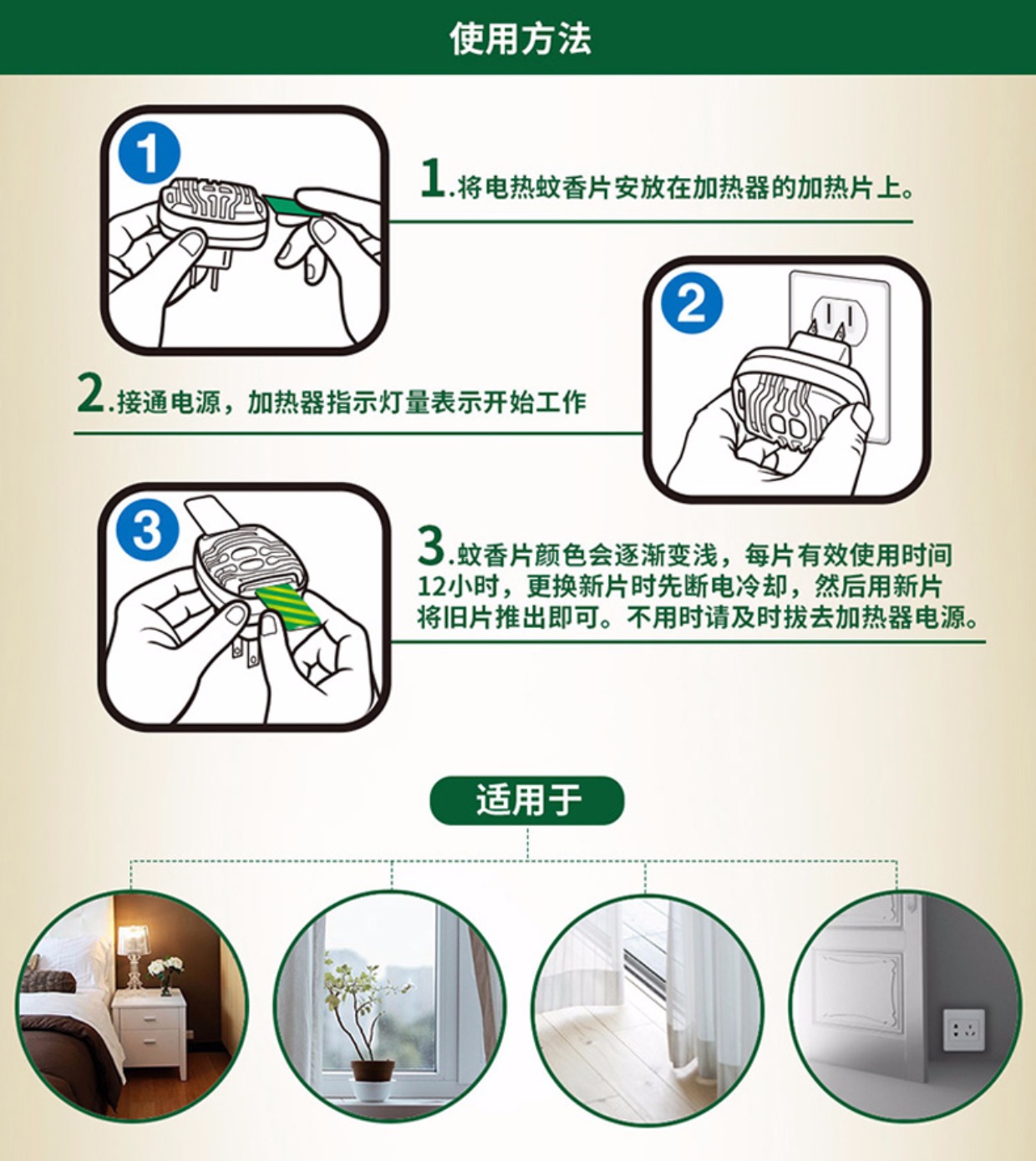 使用方法

1

1.将电热蚊香片安放在加热器的加热片上。

2

2.接通电源，加热器指示灯量表示开始工作

3

3.蚊香片颜色会逐渐变浅，每片有效使用时间12小时，更换新片时先断电冷却，然后用新片将旧片推出即可。不用时请及时拔去加热器电源。

适用于