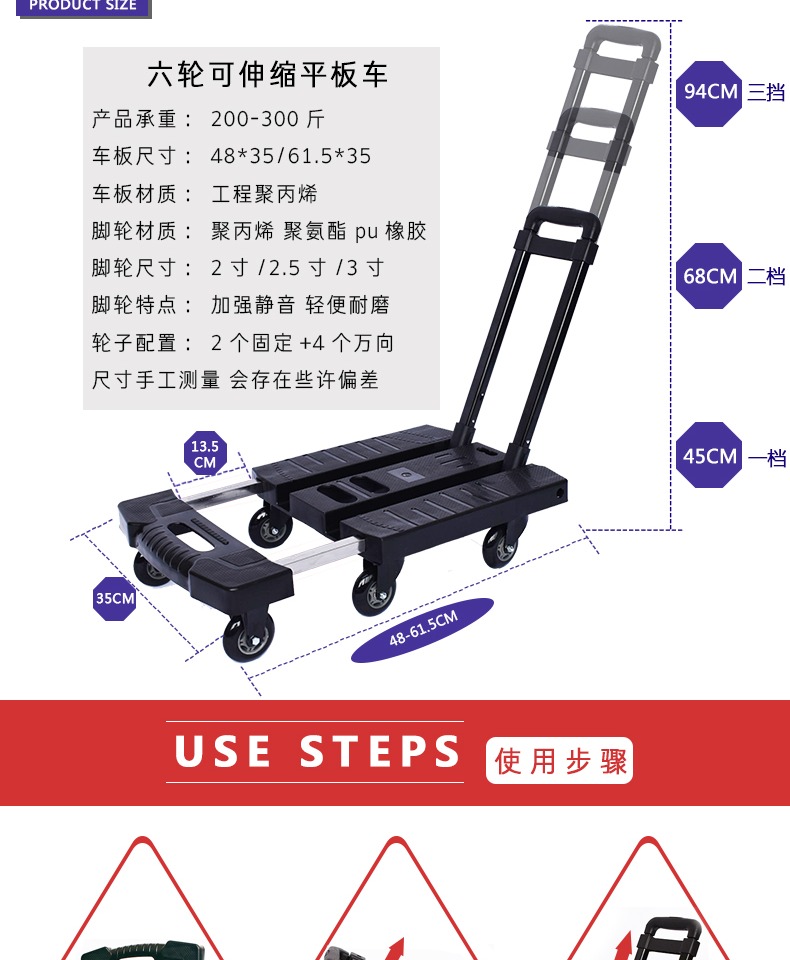 PRODUCT SIZE

六轮可伸缩平板车
产品承重： 200-300 斤
车板尺寸： 48*35/61.5*35
车板材质： 工程聚丙烯
脚轮材质： 聚丙烯 聚氨酯 pu 橡胶
脚轮尺寸： 2 寸 /2.5 寸 /3 寸
脚轮特点： 加强静音 轻便耐磨
轮子配置： 2 个固定 +4 个万向
尺寸手工测量 会存在些许偏差

94CM 三挡
68CM 二档
45CM 一档
13.5 CM
35CM
48-61.5CM

USE STEPS 使用步骤