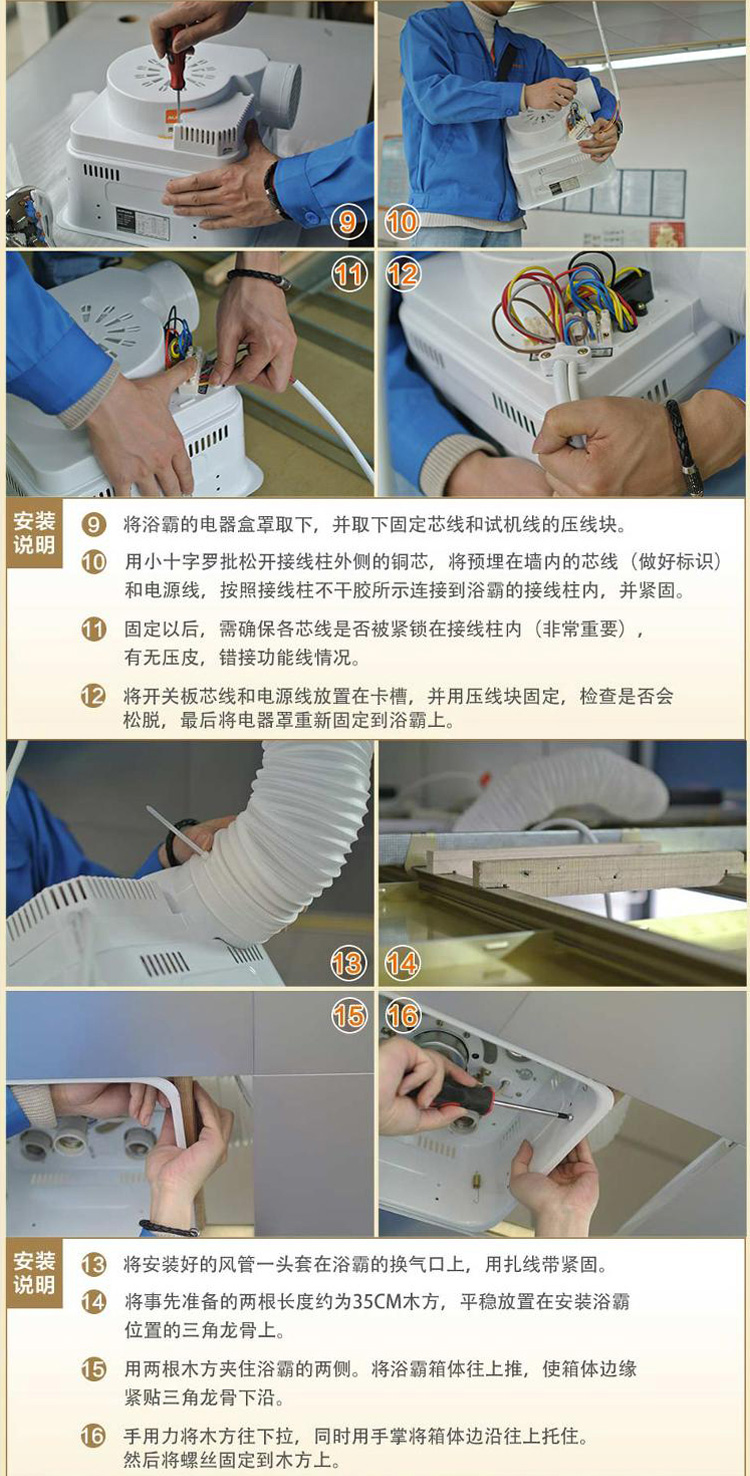 9

10

11

12

安装说明

9 将浴霸的电器盒罩取下，并取下固定芯线和试机线的压线块。

10 用小十字罗批松开接线柱外侧的铜芯，将预埋在墙内的芯线（做好标识）和电源线，按照接线柱不干胶所示连接到浴霸的接线柱内，并紧固。

11 固定以后，需确保各芯线是否被紧锁在接线柱内（非常重要），有无压皮，错接功能线情况。

12 将开关板芯线和电源线放置在卡槽，并用压线块固定，检查是否会松脱，最后将电器罩重新固定到浴霸上。

13

14

15

16

安装说明

13 将安装好的风管一头套在浴霸的换气口上，用扎线带紧固。

14 将事先准备的两根长度约为35CM木方，平稳放置在安装浴霸位置的三角龙骨上。

15 用两根木方夹住浴霸的两侧。将浴霸箱体往上推，使箱体边缘紧贴三角龙骨下沿。

16 手用力将木方往下拉，同时用手掌将箱体边沿往上托住。然后将螺丝固定到木方上。