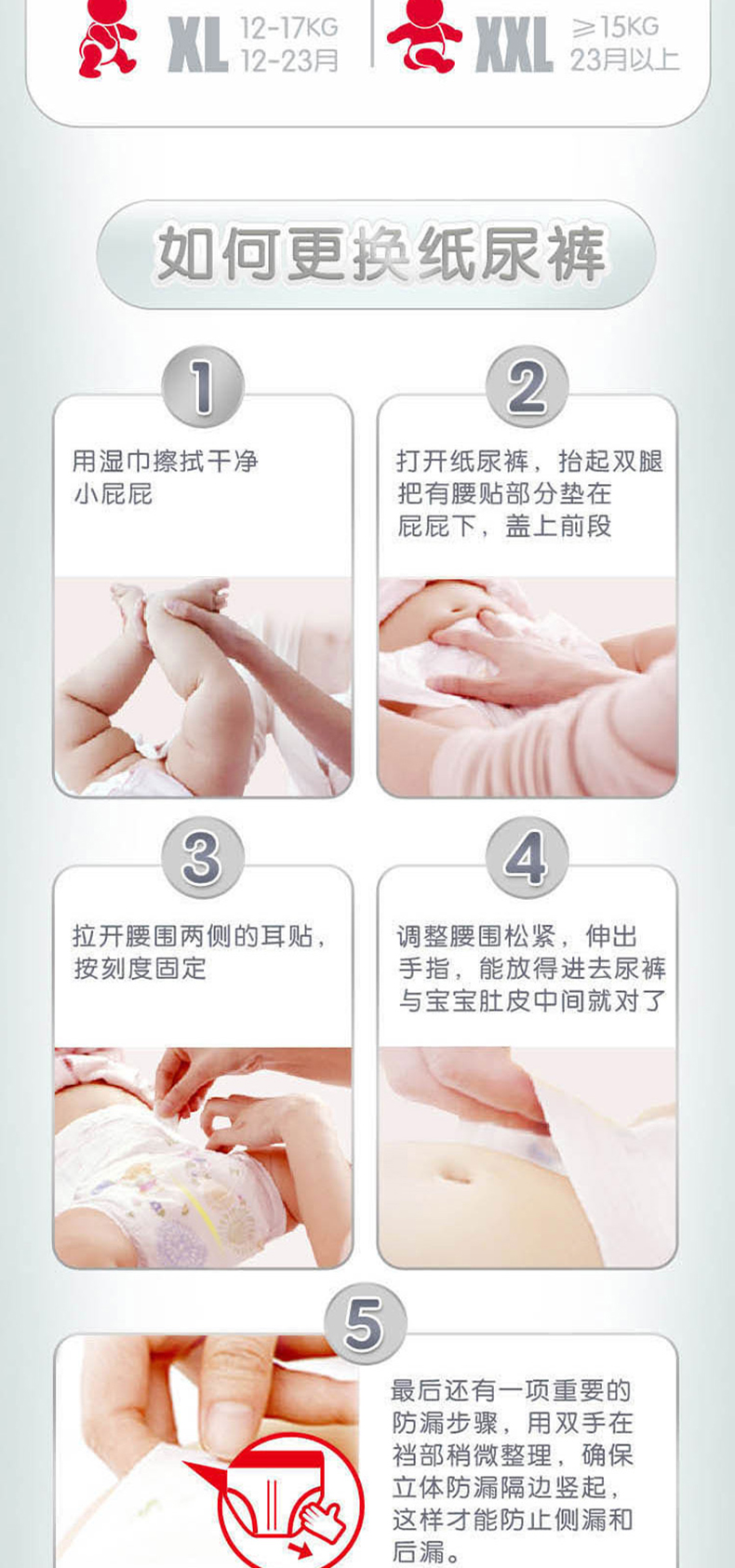 XL 12-17KG 12-23月

XXL ≥15KG 23月以上

如何更换纸尿裤

1

用湿巾擦拭干净小屁屁

2

打开纸尿裤，抬起双腿把有腰贴部分垫在屁屁下，盖上前段

3

拉开腰围两侧的耳贴，按刻度固定

4

调整腰围松紧，伸出手指，能放得进去尿裤与宝宝肚皮中间就对了

5

最后还有一项重要的防漏步骤，用双手在裆部稍微整理，确保立体防漏隔边竖起，这样才能防止侧漏和后漏。