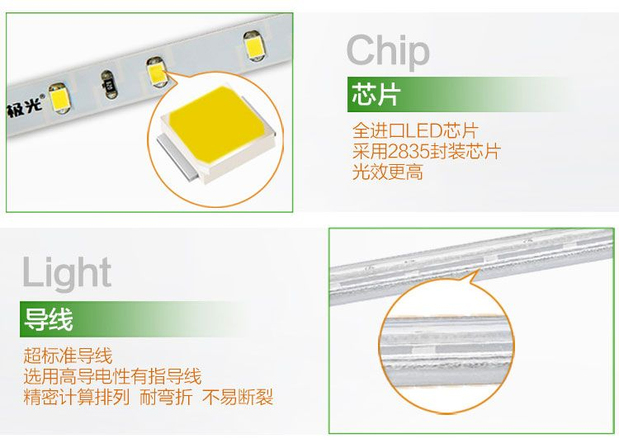 极光®

Chip

芯片

全进口LED芯片
采用2835封装芯片
光效更高

Light

导线

超标准导线
选用高导电性有指导线
精密计算排列 耐弯折 不易断裂