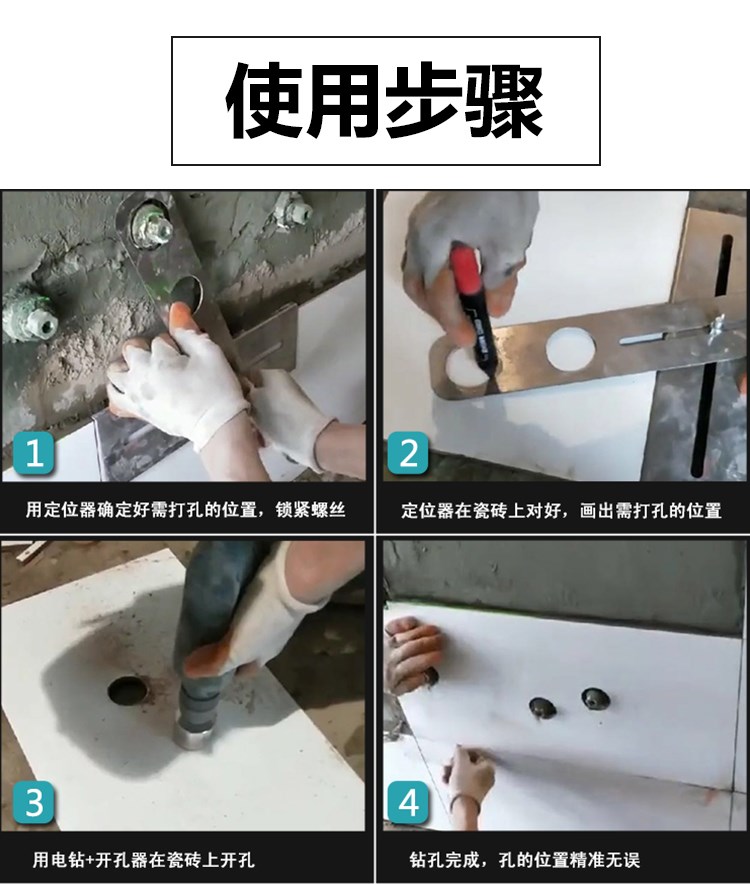 使用步骤

1

用定位器确定好需打孔的位置，锁紧螺丝

2

定位器在瓷砖上对好，画出需打孔的位置

3

用电钻+开孔器在瓷砖上开孔

4

钻孔完成，孔的位置精准无误