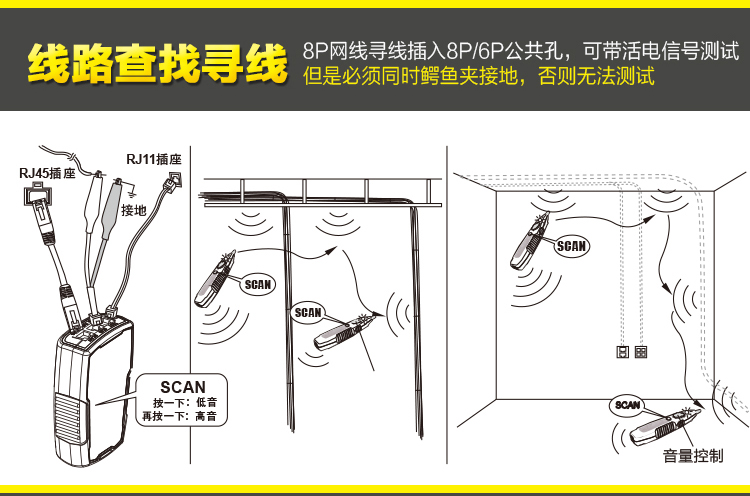 线路查找寻线

8P网线寻线插入8P/6P公共孔，可带活电信号测试
但是必须同时鳄鱼夹接地，否则无法测试

RJ45插座
RJ11插座
接地

SCAN
按一下：低音
再按一下：高音

SCAN

SCAN

SCAN

SCAN

音量控制