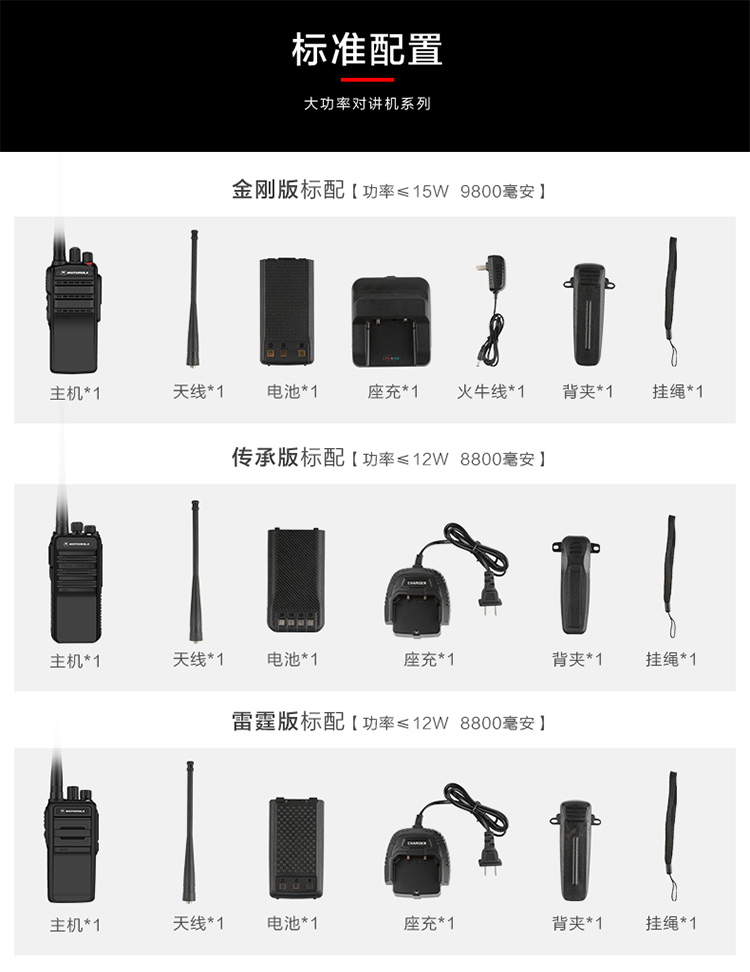 标准配置

大功率对讲机系列

金刚版标配【功率≤15W 9800毫安】

MOTOROLA

主机*1 天线*1 电池*1 座充*1 火牛线*1 背夹*1 挂绳*1

传承版标配【功率≤12W 8800毫安】

MOTOROLA

CHARGER

主机*1 天线*1 电池*1 座充*1 背夹*1 挂绳*1

雷霆版标配【功率≤12W 8800毫安】

MOTOROLA

CHARGER

主机*1 天线*1 电池*1 座充*1 背夹*1 挂绳*1