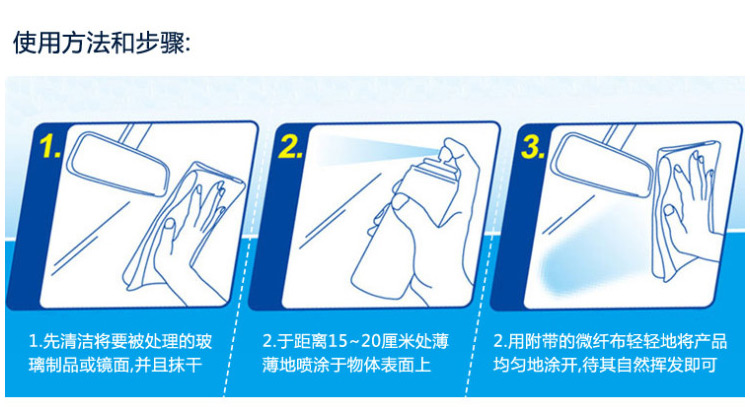 使用方法和步骤:

1.

2.

3.

1.先清洁将要被处理的玻璃制品或镜面,并且抹干

2.于距离15~20厘米处薄薄地喷涂于物体表面上

2.用附带的微纤布轻轻地将产品均匀地涂开,待其自然挥发即可